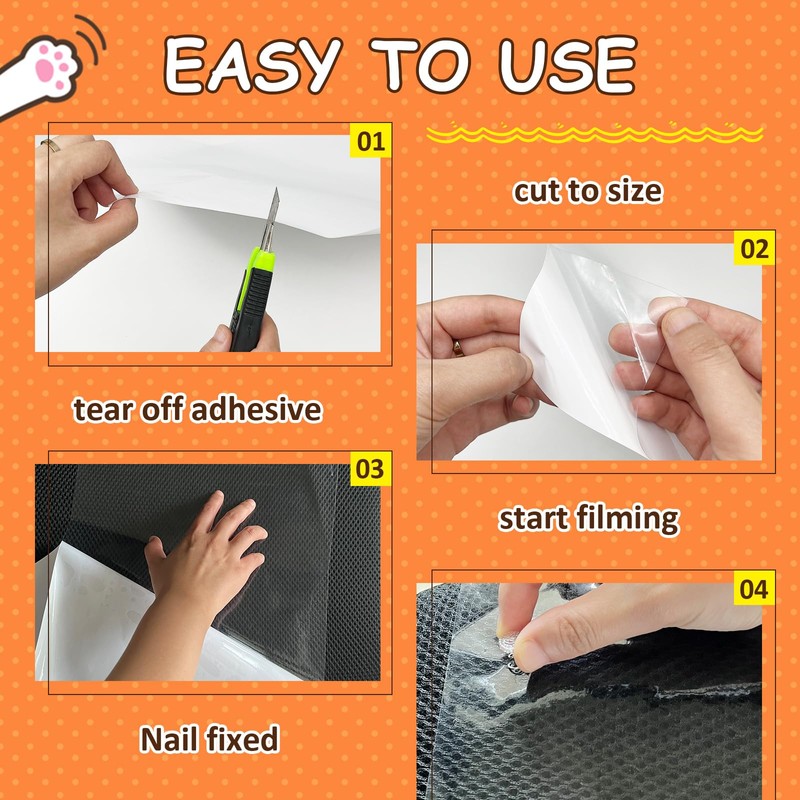 EASY TO USE

01

cut to size

02

tear off adhesive

03

start filming

04

Nail fixed