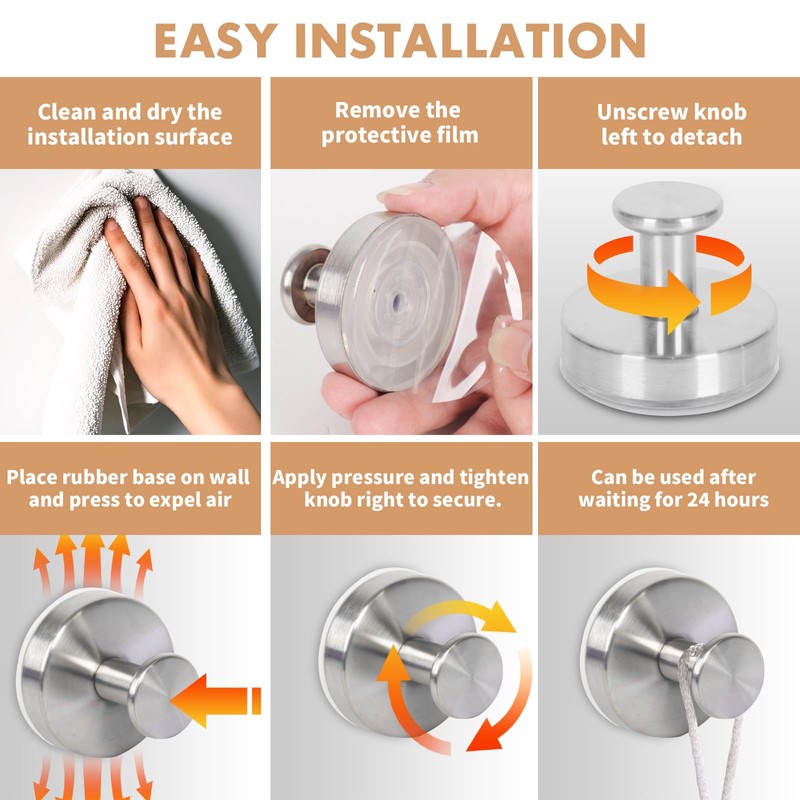 EASY INSTALLATION

Clean and dry the installation surface

Remove the protective film

Unscrew knob left to detach

Place rubber base on wall and press to expel air

Apply pressure and tighten knob right to secure.

Can be used after waiting for 24 hours