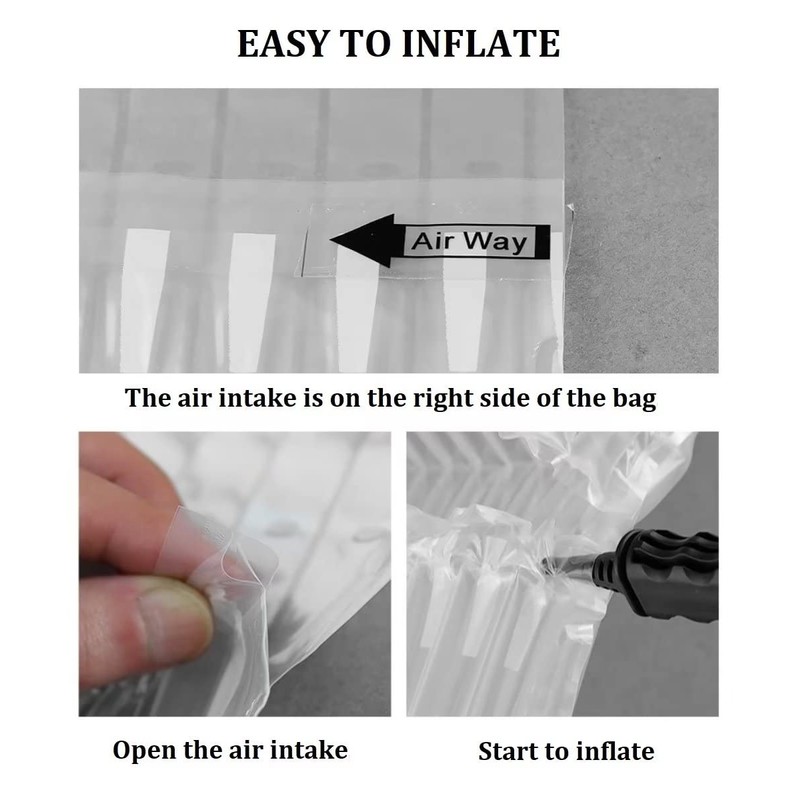 EASY TO INFLATE

Air Way

The air intake is on the right side of the bag

Open the air intake

Start to inflate