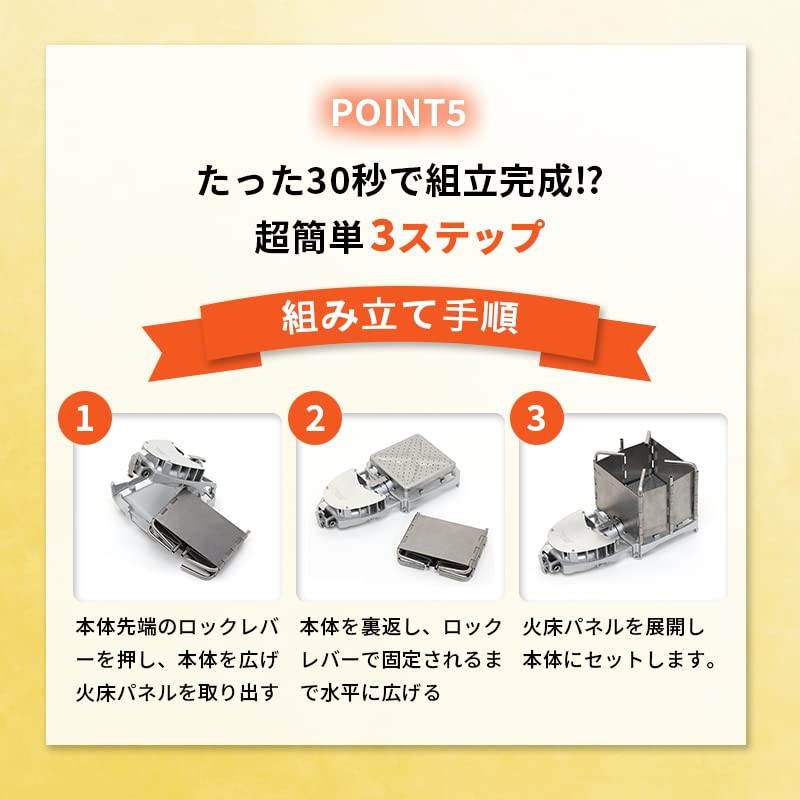 POINT5

たった30秒で組立完成!?
超簡単3ステップ

組み立て手順

1

本体先端のロックレバーを押し、本体を広げ火床パネルを取り出す

2

本体を裏返し、ロックレバーで固定されるまで水平に広げる

3

火床パネルを展開し本体にセットします。