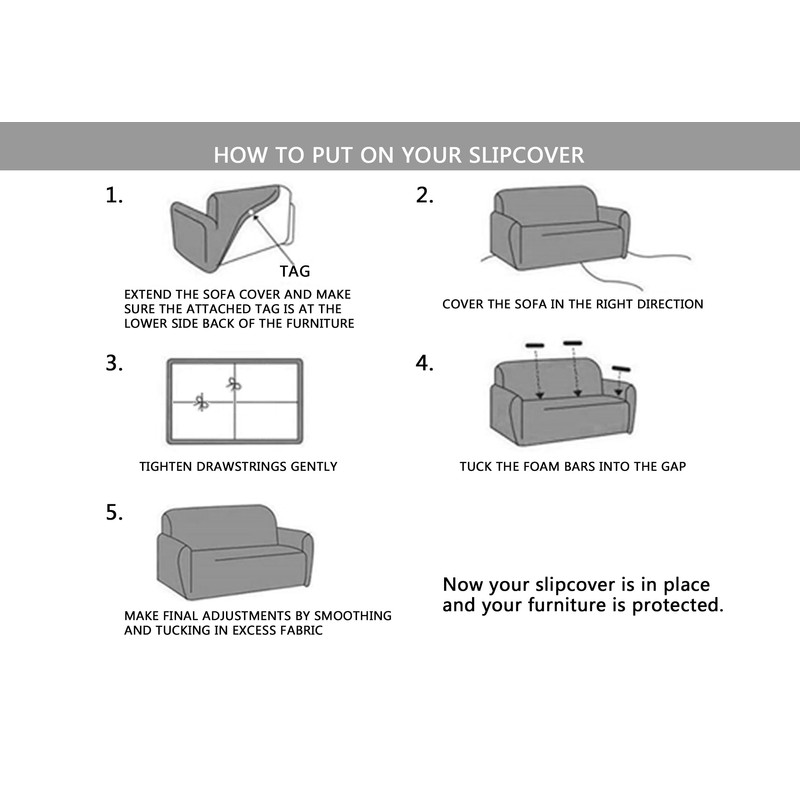 HOW TO PUT ON YOUR SLIPCOVER

1.

TAG

EXTEND THE SOFA COVER AND MAKE SURE THE ATTACHED TAG IS AT THE LOWER SIDE BACK OF THE FURNITURE

2.

COVER THE SOFA IN THE RIGHT DIRECTION

3.

TIGHTEN DRAWSTRINGS GENTLY

4.

TUCK THE FOAM BARS INTO THE GAP

5.

MAKE FINAL ADJUSTMENTS BY SMOOTHING AND TUCKING IN EXCESS FABRIC

Now your slipcover is in place and your furniture is protected.