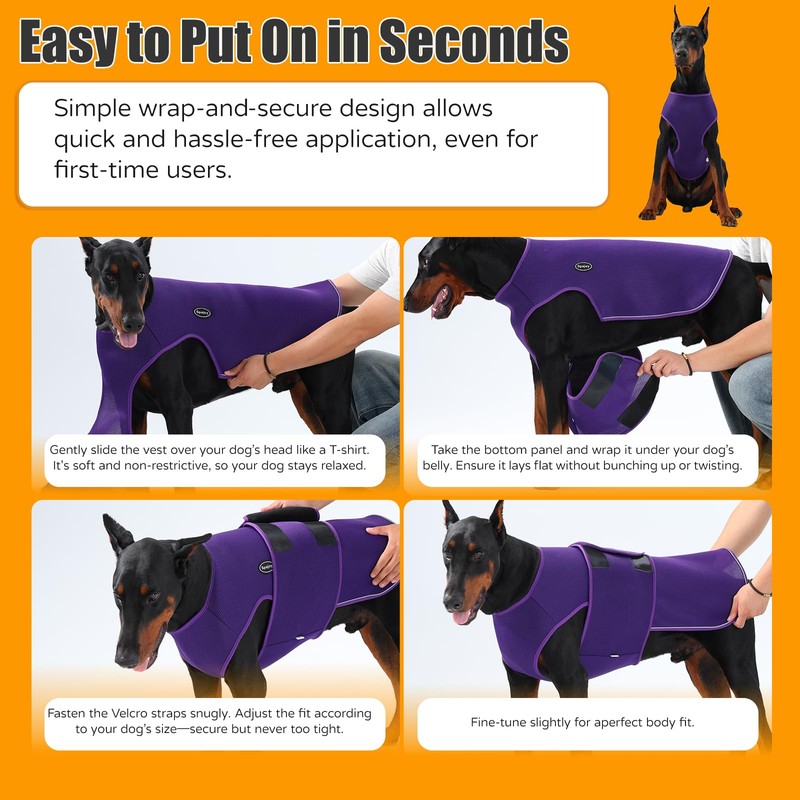 Easy to Put On in Seconds

Simple wrap-and-secure design allows quick and hassle-free application, even for first-time users.

Gently slide the vest over your dog's head like a T-shirt. It's soft and non-restrictive, so your dog stays relaxed.

Take the bottom panel and wrap it under your dog's belly. Ensure it lays flat without bunching up or twisting.

Fasten the Velcro straps snugly. Adjust the fit according to your dog's size—secure but never too tight.

Fine-tune slightly for aperfect body fit.