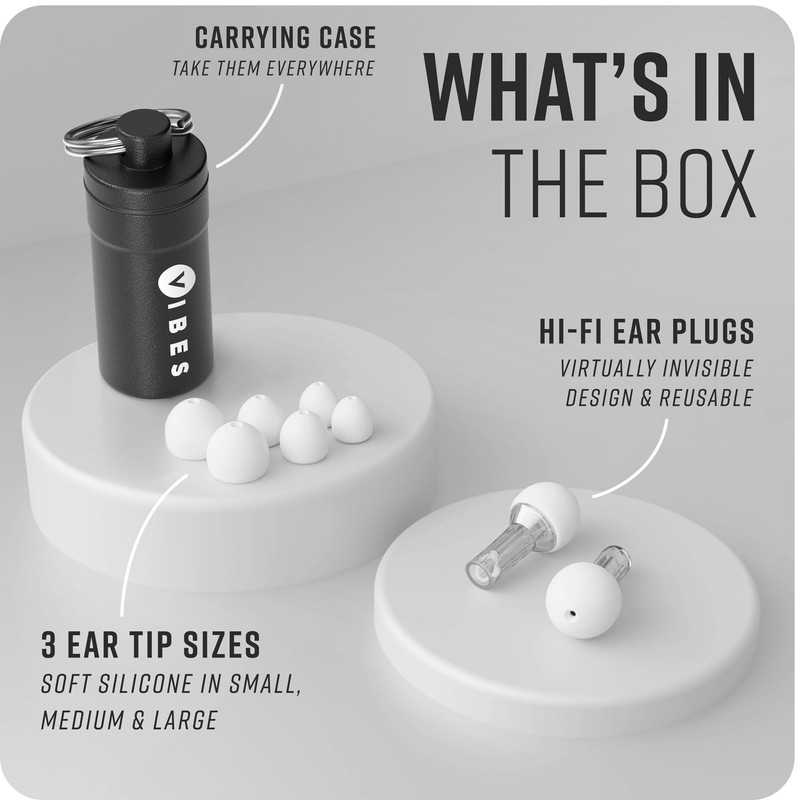 CARRYING CASE
TAKE THEM EVERYWHERE

WHAT'S IN THE BOX

VIBES

HI-FI EAR PLUGS
VIRTUALLY INVISIBLE DESIGN & REUSABLE

3 EAR TIP SIZES
SOFT SILICONE IN SMALL, MEDIUM & LARGE