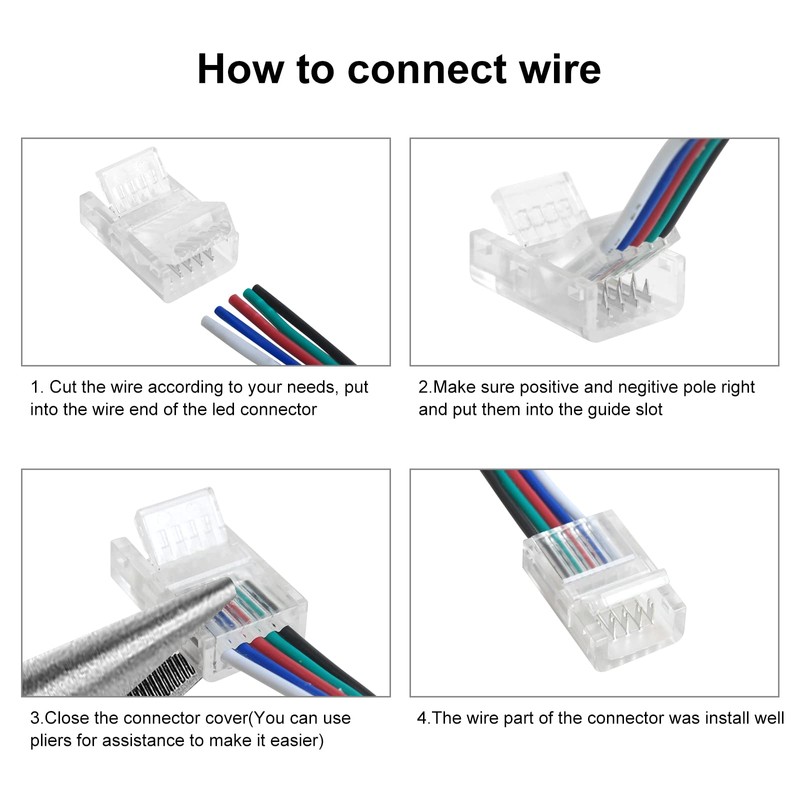 How to connect wire

1. Cut the wire according to your needs, put into the wire end of the led connector

2.Make sure positive and negitive pole right and put them into the guide slot

3.Close the connector cover(You can use pliers for assistance to make it easier)

4.The wire part of the connector was install well