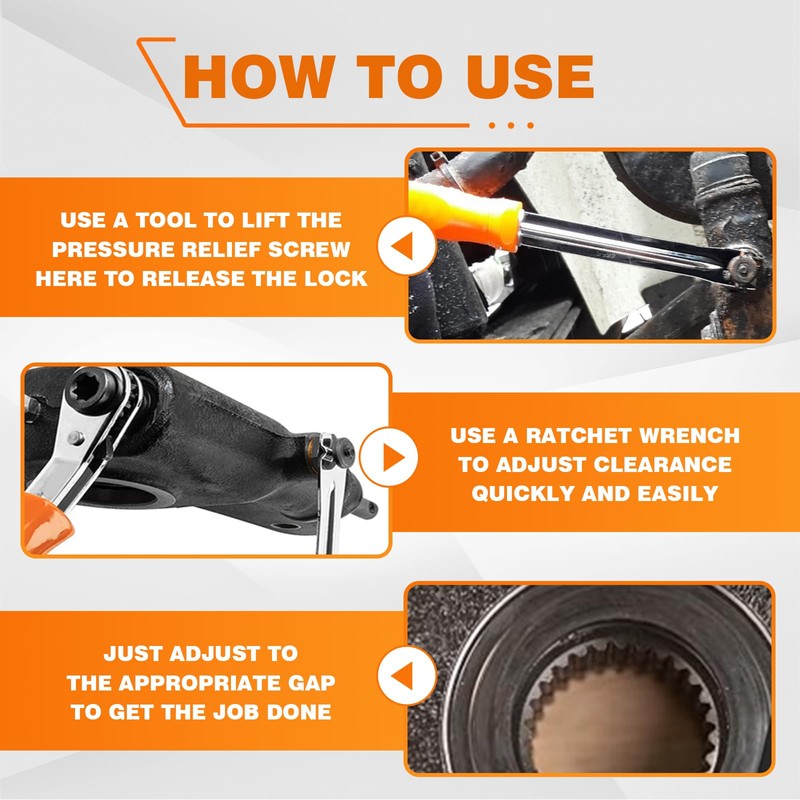 HOW TO USE

USE A TOOL TO LIFT THE PRESSURE RELIEF SCREW HERE TO RELEASE THE LOCK

USE A RATCHET WRENCH TO ADJUST CLEARANCE QUICKLY AND EASILY

JUST ADJUST TO THE APPROPRIATE GAP TO GET THE JOB DONE