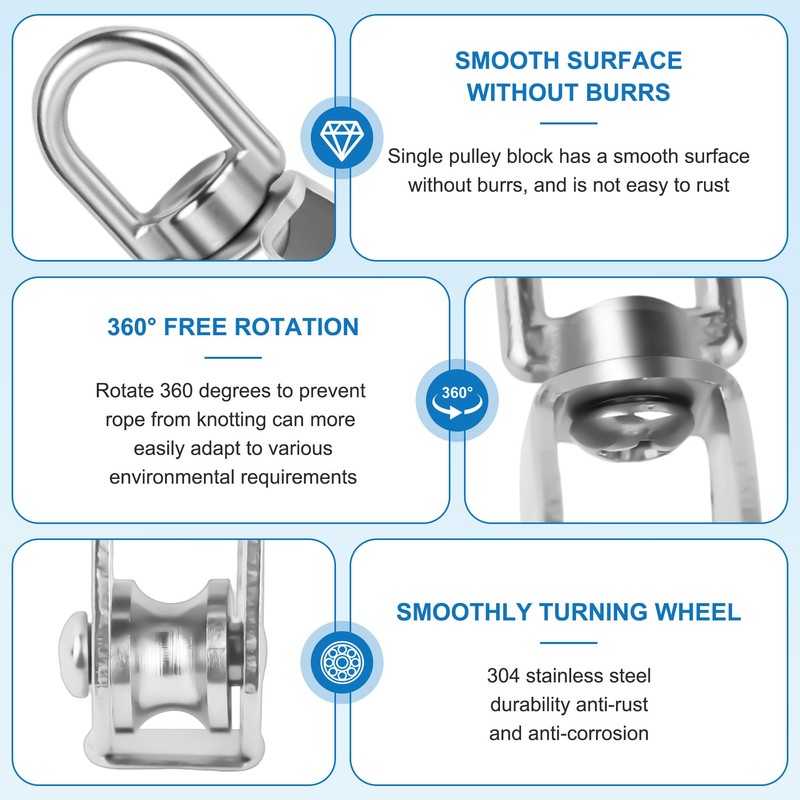 SMOOTH SURFACE WITHOUT BURRS

Single pulley block has a smooth surface without burrs, and is not easy to rust

360° FREE ROTATION

Rotate 360 degrees to prevent rope from knotting can more easily adapt to various environmental requirements

360°

SMOOTHLY TURNING WHEEL

304 stainless steel durability anti-rust and anti-corrosion