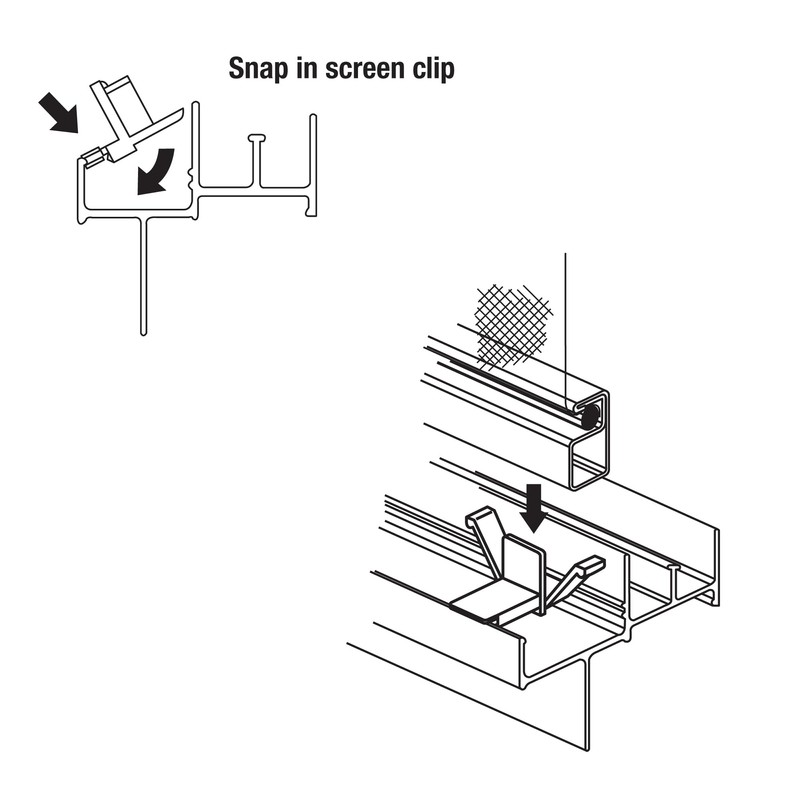 Snap in screen clip