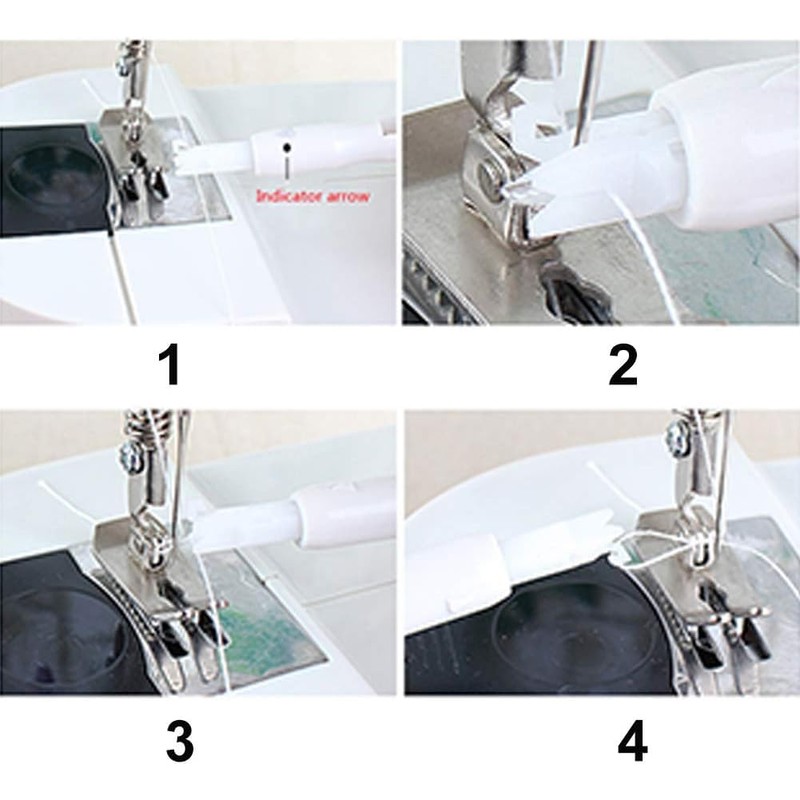 Indicator arrow

1

2

3

4