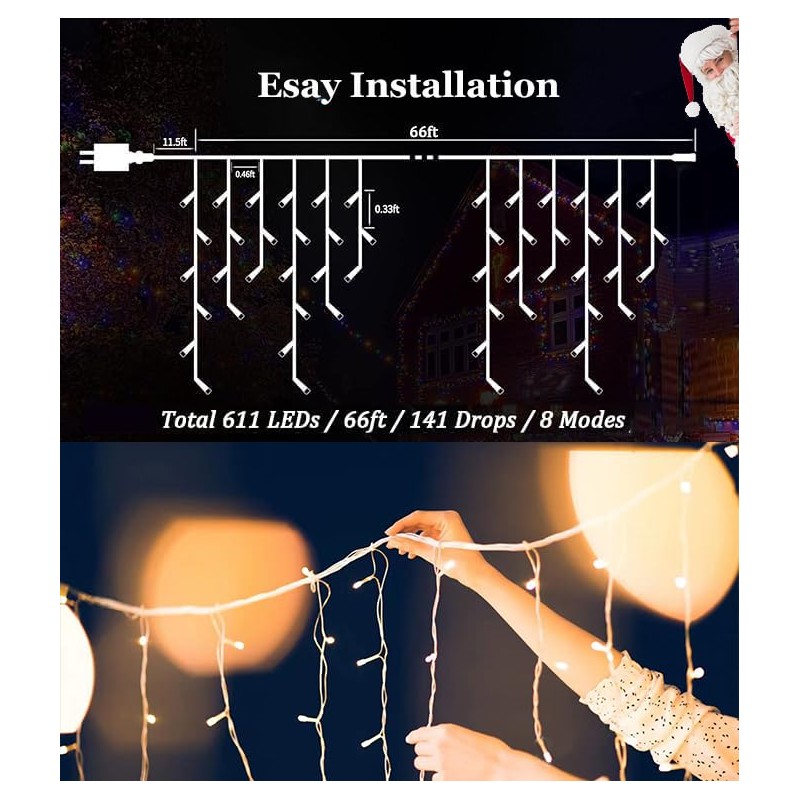 Esay Installation

11.5ft

66ft

0.46ft

0.33ft

Total 611 LEDs / 66ft / 141 Drops / 8 Modes