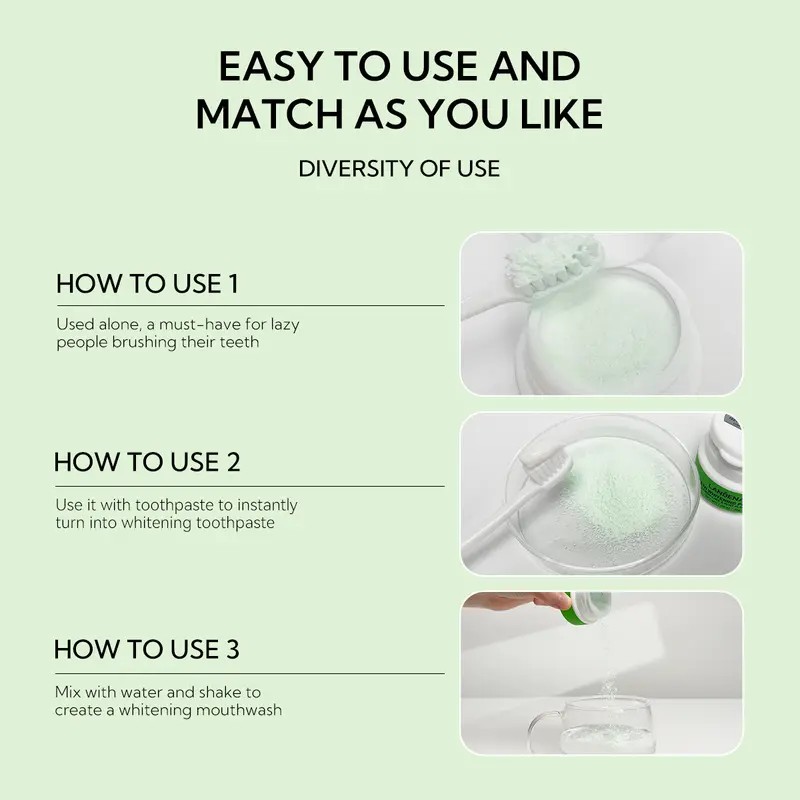 EASY TO USE AND MATCH AS YOU LIKE

DIVERSITY OF USE

HOW TO USE 1

Used alone, a must-have for lazy people brushing their teeth

HOW TO USE 2

Use it with toothpaste to instantly turn into whitening toothpaste

LANBENA

HOW TO USE 3

Mix with water and shake to create a whitening mouthwash