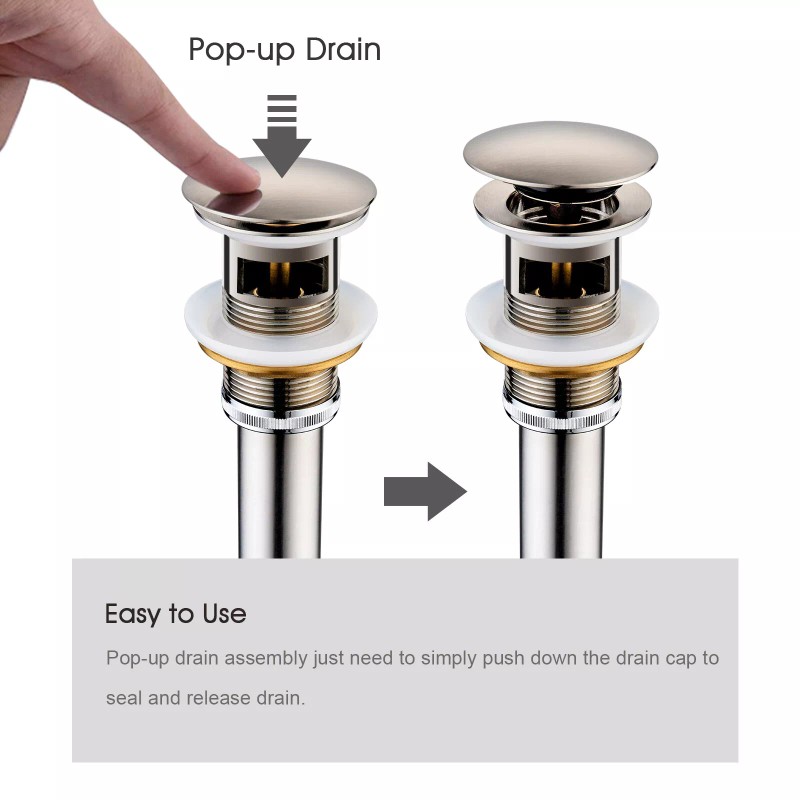 Pop-up Drain

Easy to Use

Pop-up drain assembly just need to simply push down the drain cap to seal and release drain.