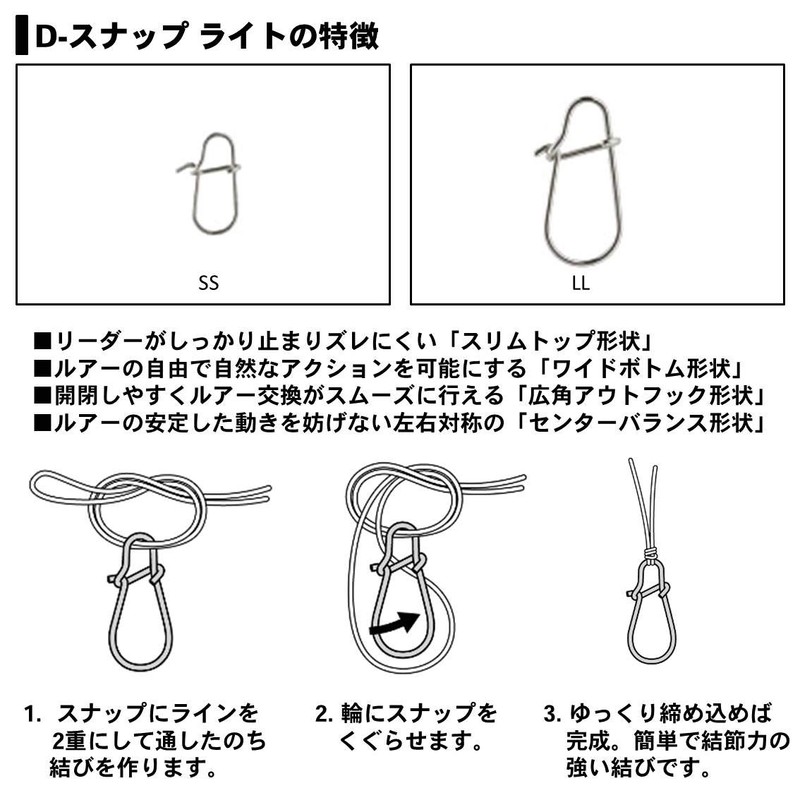 D-スナップ ライトの特徴

SS

LL

■リーダーがしっかり止まりズレにくい「スリムトップ形状」
■ルアーの自由で自然なアクションを可能にする「ワイドボトム形状」
■開閉しやすくルアー交換がスムーズに行える「広角アウトフック形状」
■ルアーの安定した動きを妨げない左右対称の「センターバランス形状」

1. スナップにラインを2重にして通したのち結びを作ります。

2. 輪にスナップをくぐらせます。

3. ゆっくり締め込めば完成。簡単で結節力の強い結びです。