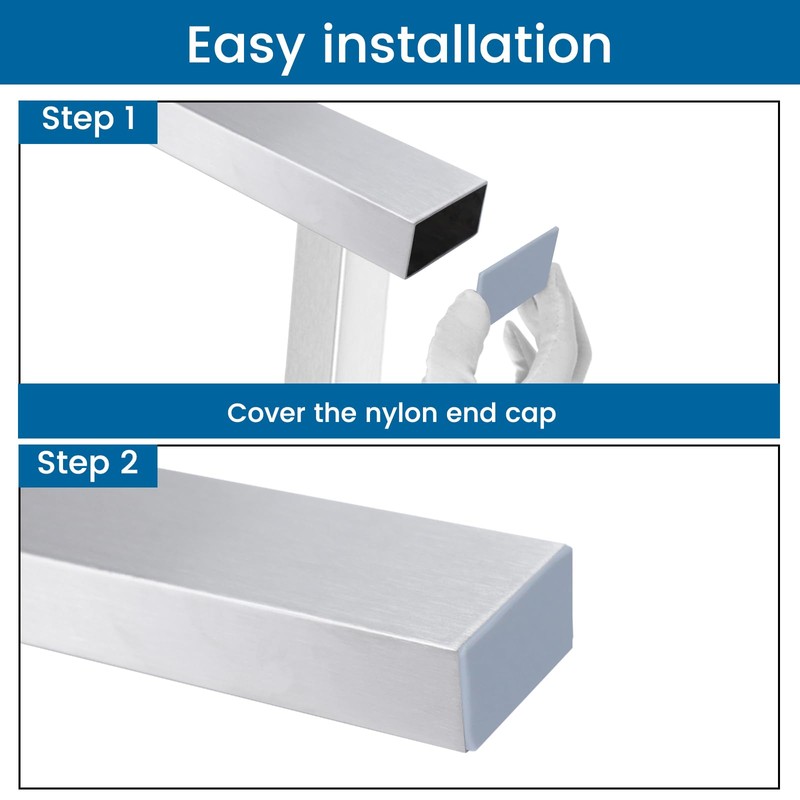 Easy installation

Step 1

Cover the nylon end cap

Step 2