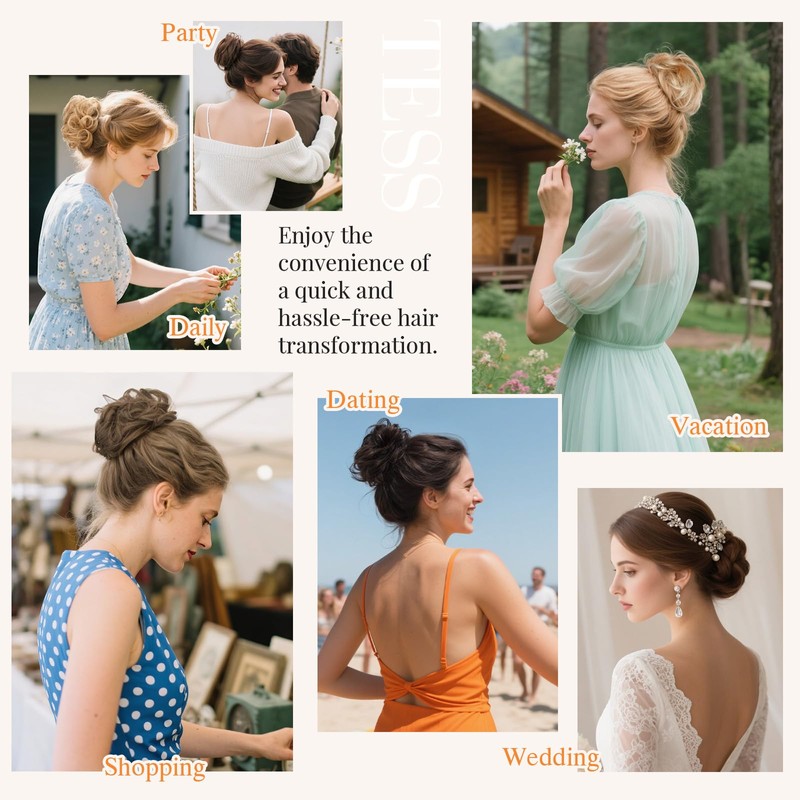 Party

TESS

Daily

Enjoy the convenience of a quick and hassle-free hair transformation.

Vacation

Dating

Shopping

Wedding