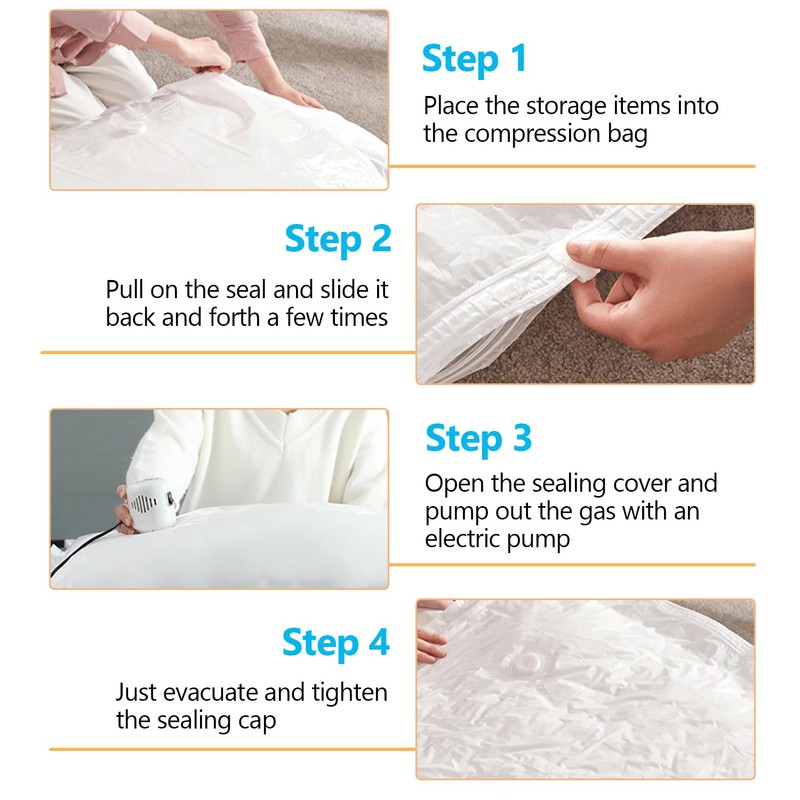 Step 1
Place the storage items into the compression bag

Step 2
Pull on the seal and slide it back and forth a few times

Step 3
Open the sealing cover and pump out the gas with an electric pump

Step 4
Just evacuate and tighten the sealing cap