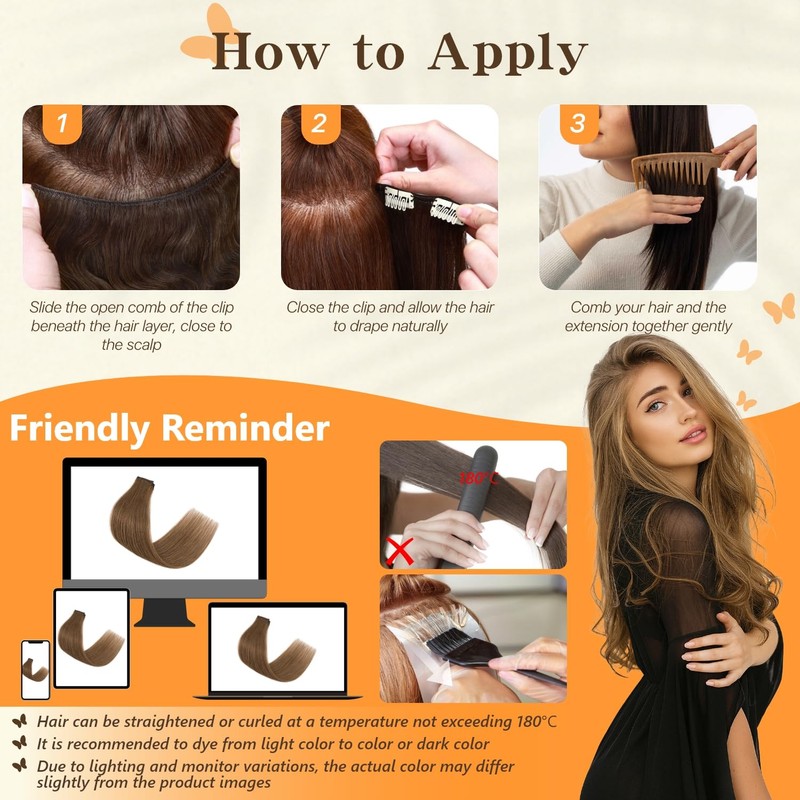 How to Apply

1

Slide the open comb of the clip beneath the hair layer, close to the scalp

2

Close the clip and allow the hair to drape naturally

3

Comb your hair and the extension together gently

Friendly Reminder

180°C

Hair can be straightened or curled at a temperature not exceeding 180°C

It is recommended to dye from light color to color or dark color

Due to lighting and monitor variations, the actual color may differ slightly from the product images