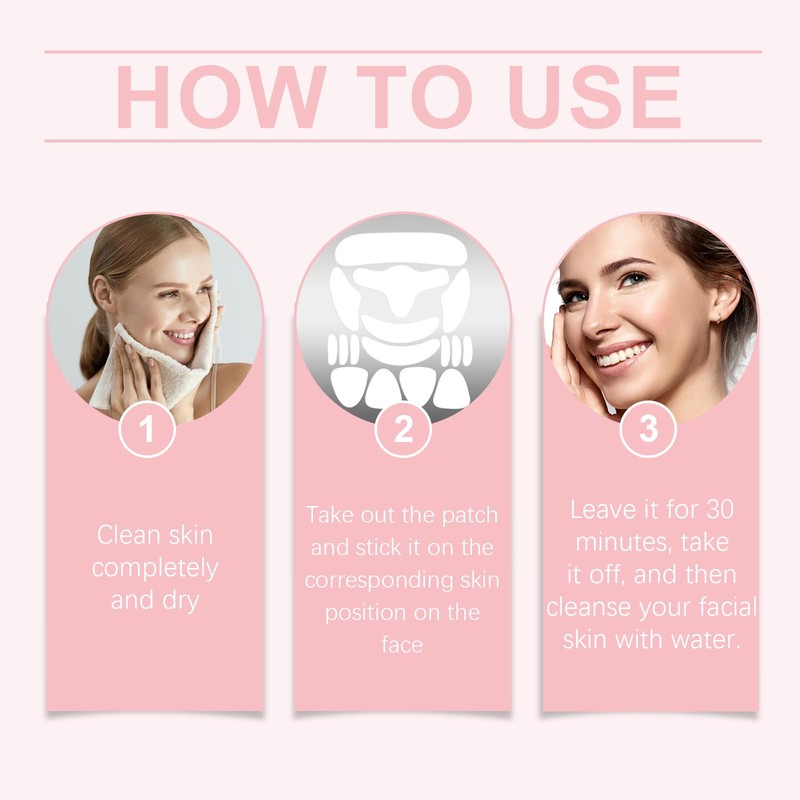 HOW TO USE

1

Clean skin completely and dry

2

Take out the patch and stick it on the corresponding skin position on the face

3

Leave it for 30 minutes, take it off, and then cleanse your facial skin with water.