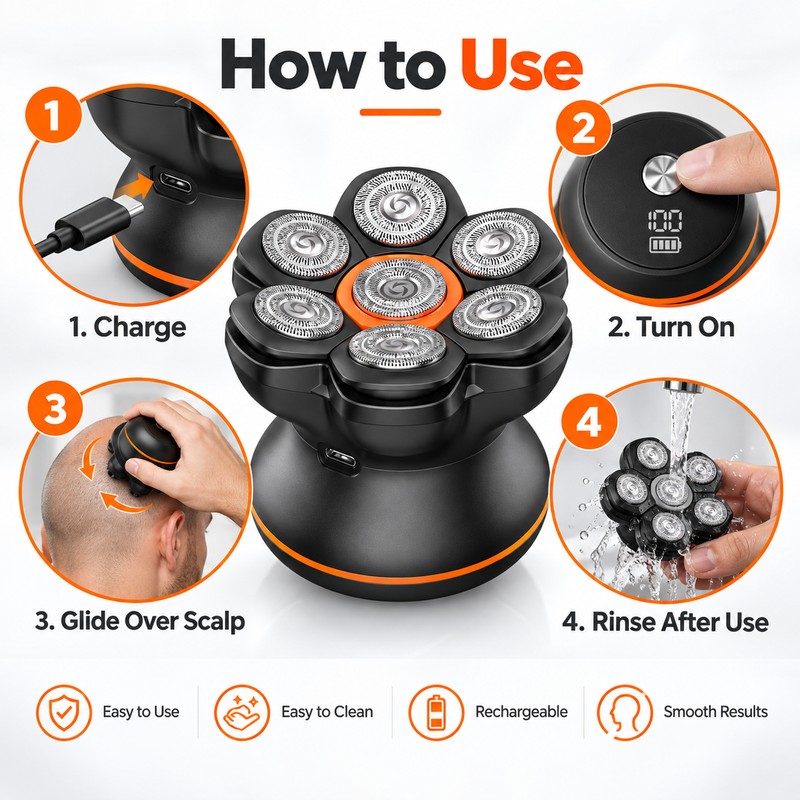 How to Use

1

1. Charge

2

100

2. Turn On

3

3. Glide Over Scalp

4

4. Rinse After Use

Easy to Use

Easy to Clean

Rechargeable

Smooth Results