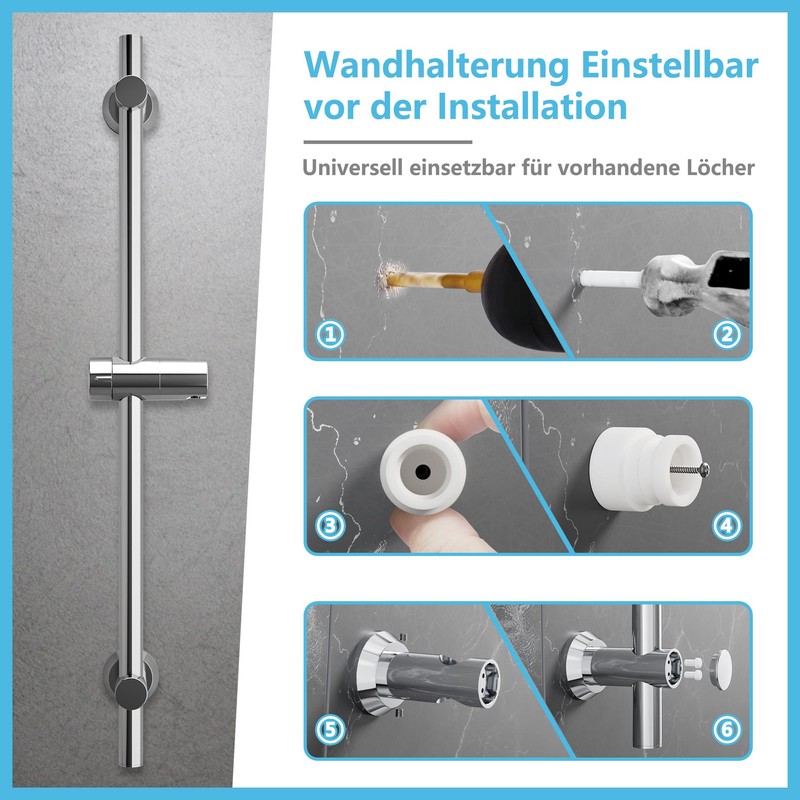 Wandhalterung Einstellbar vor der Installation

Universell einsetzbar für vorhandene Löcher

1

2

3

4

5

6