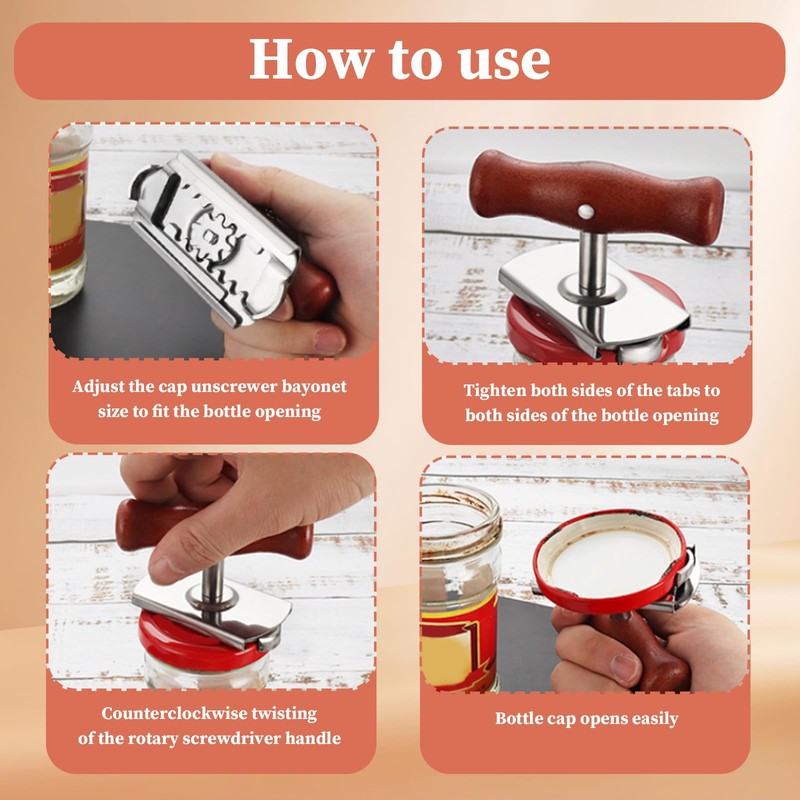 How to use

Adjust the cap unscrewer bayonet size to fit the bottle opening

Tighten both sides of the tabs to both sides of the bottle opening

Counterclockwise twisting of the rotary screwdriver handle

Bottle cap opens easily