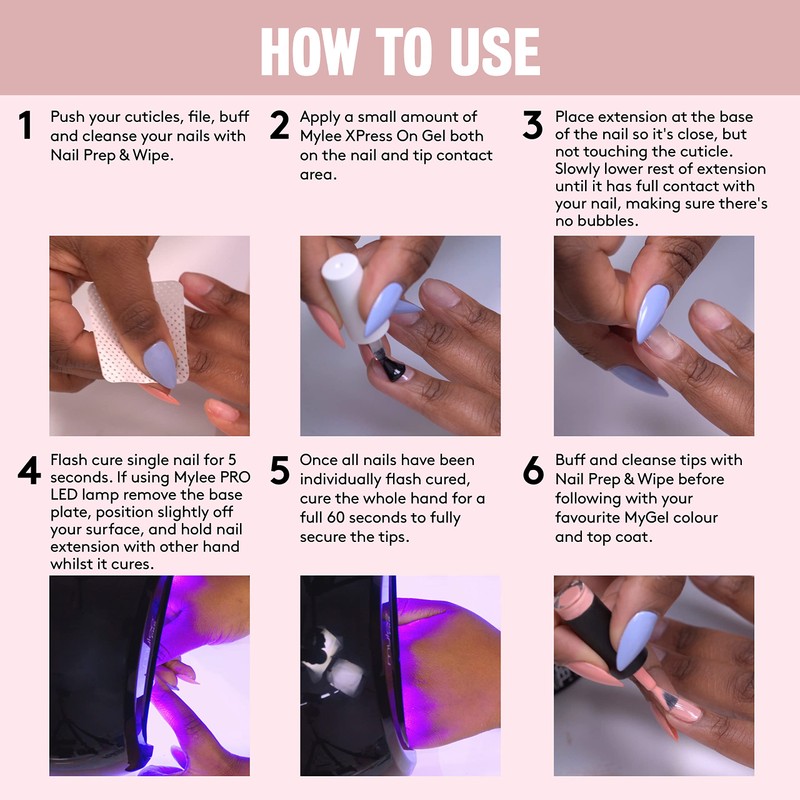 HOW TO USE

1 Push your cuticles, file, buff and cleanse your nails with Nail Prep & Wipe.

2 Apply a small amount of Mylee XPress On Gel both on the nail and tip contact area.

3 Place extension at the base of the nail so it's close, but not touching the cuticle. Slowly lower rest of extension until it has full contact with your nail, making sure there's no bubbles.

4 Flash cure single nail for 5 seconds. If using Mylee PRO LED lamp remove the base plate, position slightly off your surface, and hold nail extension with other hand whilst it cures.

5 Once all nails have been individually flash cured, cure the whole hand for a full 60 seconds to fully secure the tips.

6 Buff and cleanse tips with Nail Prep & Wipe before following with your favourite MyGel colour and top coat.