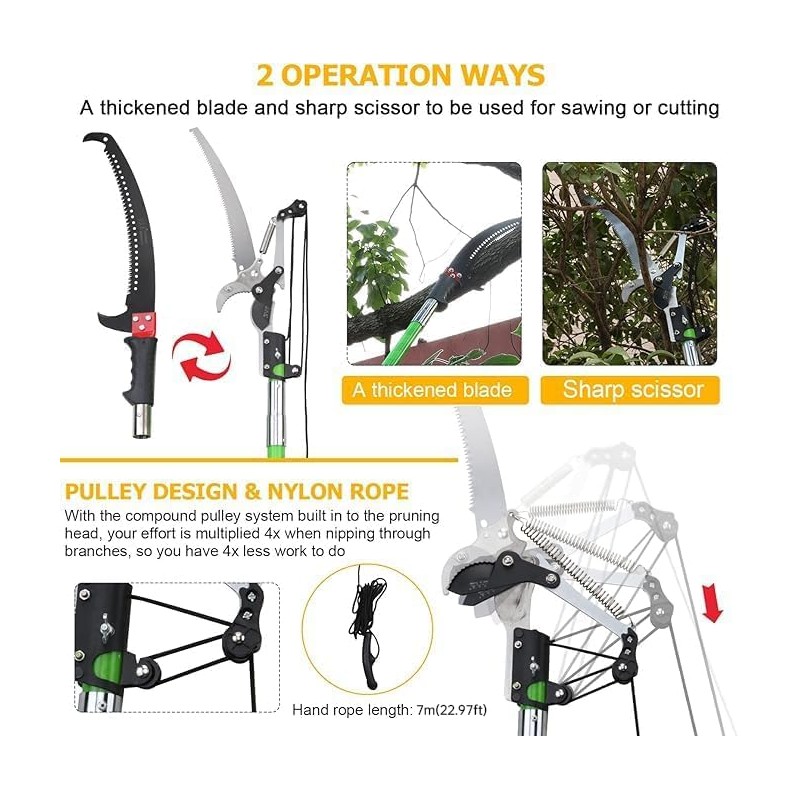 2 OPERATION WAYS

A thickened blade and sharp scissor to be used for sawing or cutting

A thickened blade

Sharp scissor

PULLEY DESIGN & NYLON ROPE

With the compound pulley system built in to the pruning head, your effort is multiplied 4x when nipping through branches, so you have 4x less work to do

Hand rope length: 7m(22.97ft)