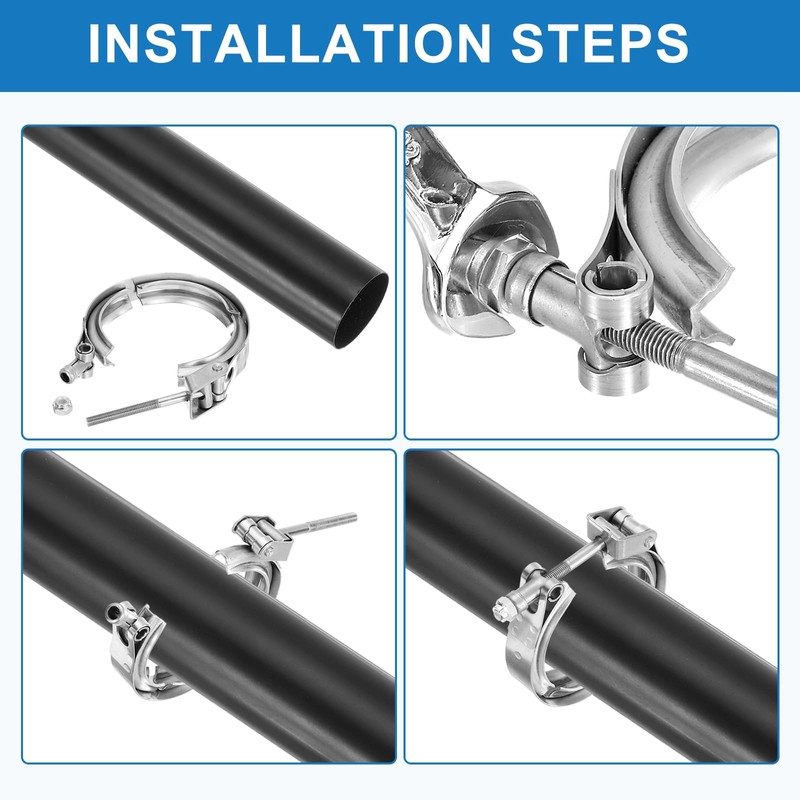 INSTALLATION STEPS