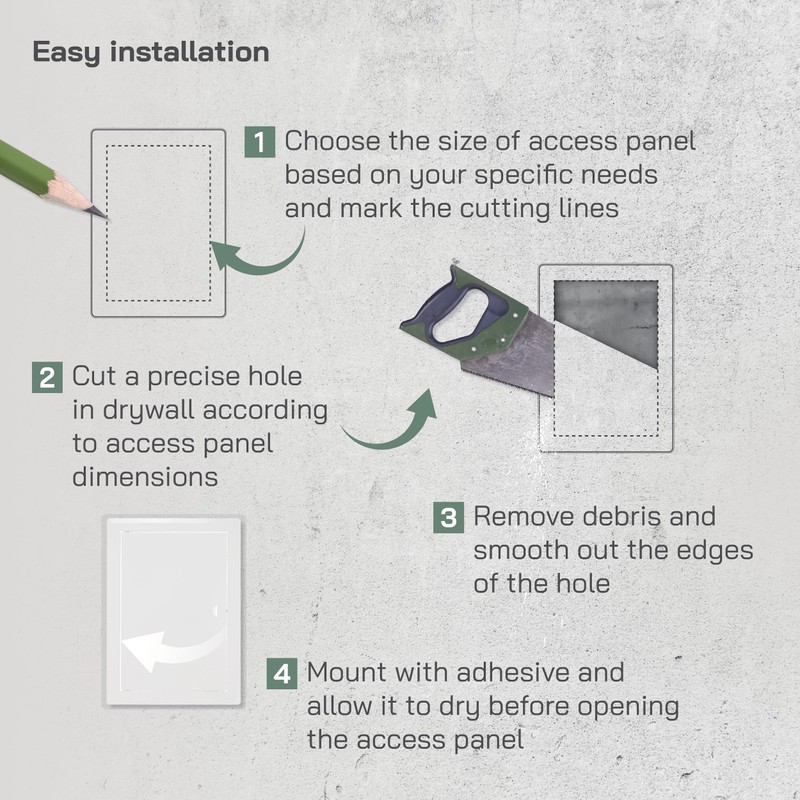 Easy installation

1 Choose the size of access panel based on your specific needs and mark the cutting lines

2 Cut a precise hole in drywall according to access panel dimensions

3 Remove debris and smooth out the edges of the hole

4 Mount with adhesive and allow it to dry before opening the access panel