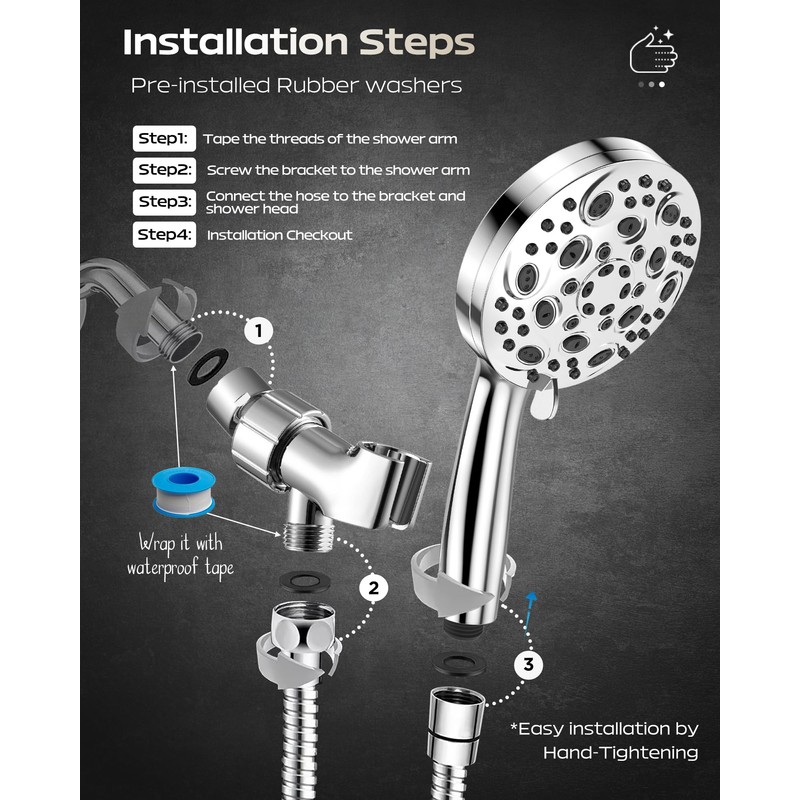 Installation Steps

Pre-installed Rubber washers

Step1: Tape the threads of the shower arm

Step2: Screw the bracket to the shower arm

Step3: Connect the hose to the bracket and shower head

Step4: Installation Checkout

1

Wrap it with waterproof tape

2

3

*Easy installation by Hand-Tightening