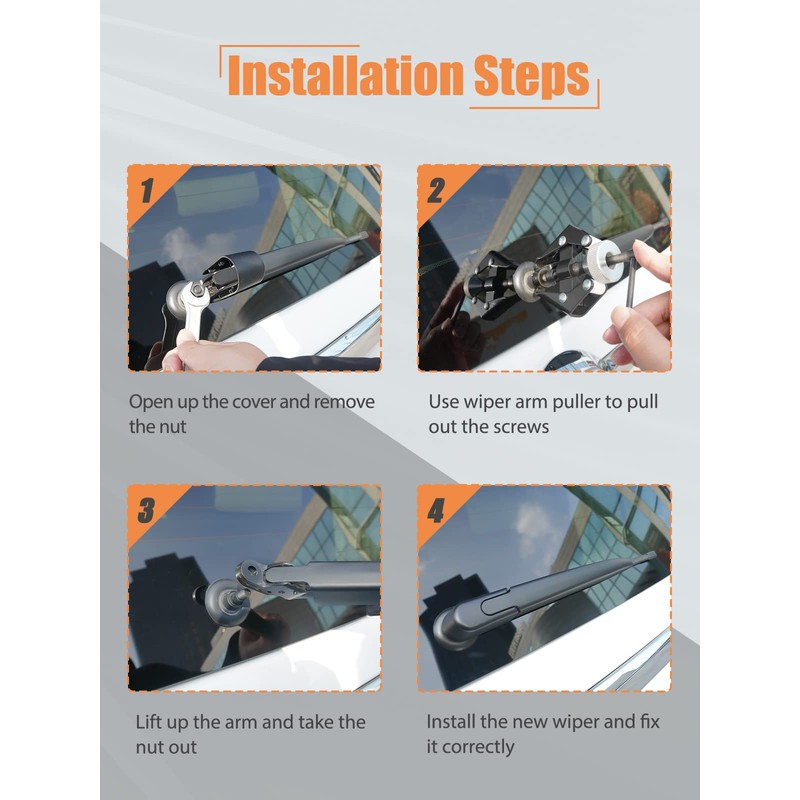 Installation Steps

1

Open up the cover and remove the nut

2

Use wiper arm puller to pull out the screws

3

Lift up the arm and take the nut out

4

Install the new wiper and fix it correctly