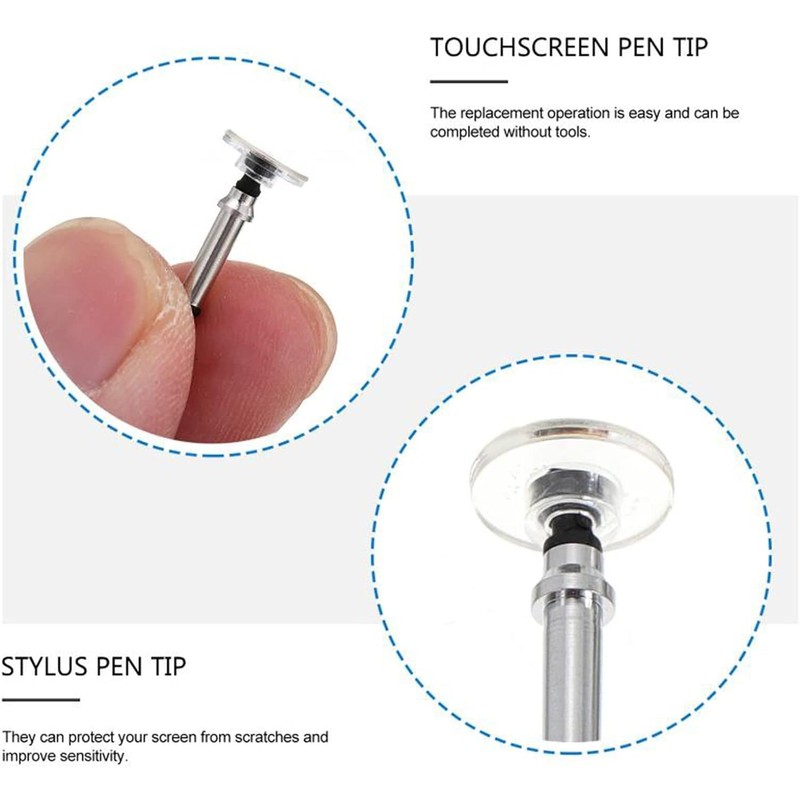 TOUCHSCREEN PEN TIP

The replacement operation is easy and can be completed without tools.

STYLUS PEN TIP

They can protect your screen from scratches and improve sensitivity.