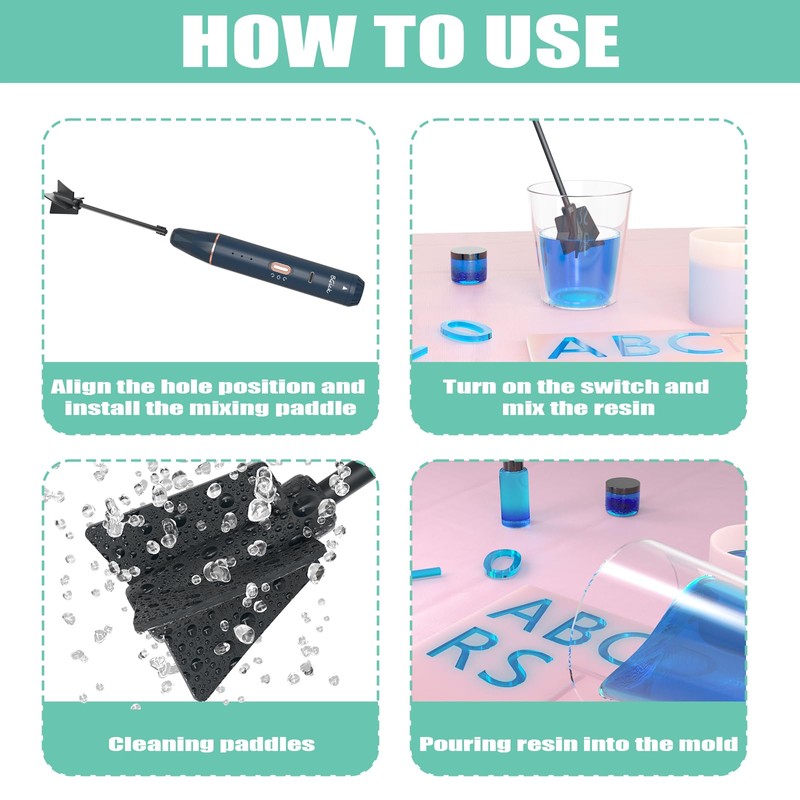 HOW TO USE

Align the hole position and install the mixing paddle

Turn on the switch and mix the resin

Cleaning paddles

Pouring resin into the mold