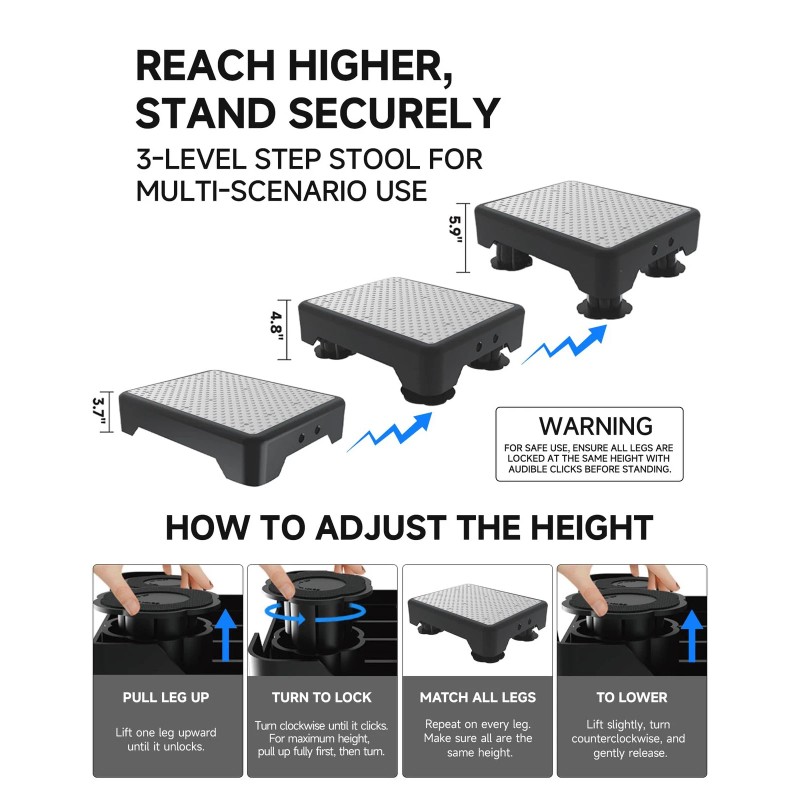 REACH HIGHER, STAND SECURELY

3-LEVEL STEP STOOL FOR MULTI-SCENARIO USE

5.9"

4.8"

3.7"

WARNING

FOR SAFE USE, ENSURE ALL LEGS ARE LOCKED AT THE SAME HEIGHT WITH AUDIBLE CLICKS BEFORE STANDING.

HOW TO ADJUST THE HEIGHT

PULL LEG UP

Lift one leg upward until it unlocks.

TURN TO LOCK

Turn clockwise until it clicks. For maximum height, pull up fully first, then turn.

MATCH ALL LEGS

Repeat on every leg. Make sure all are the same height.

TO LOWER

Lift slightly, turn counterclockwise, and gently release.