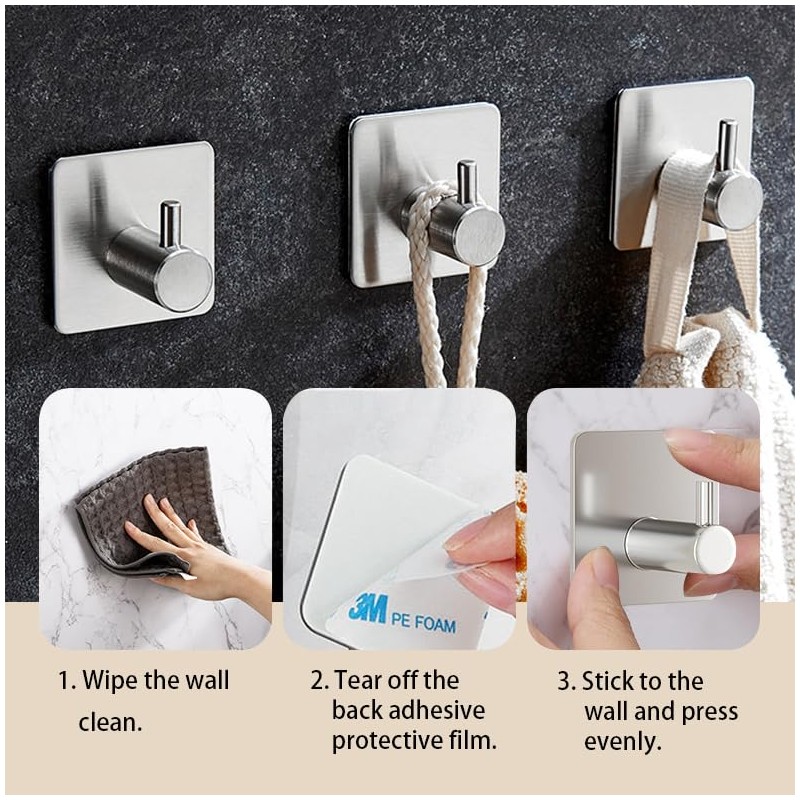 3M PE FOAM

1. Wipe the wall clean.

2. Tear off the back adhesive protective film.

3. Stick to the wall and press evenly.