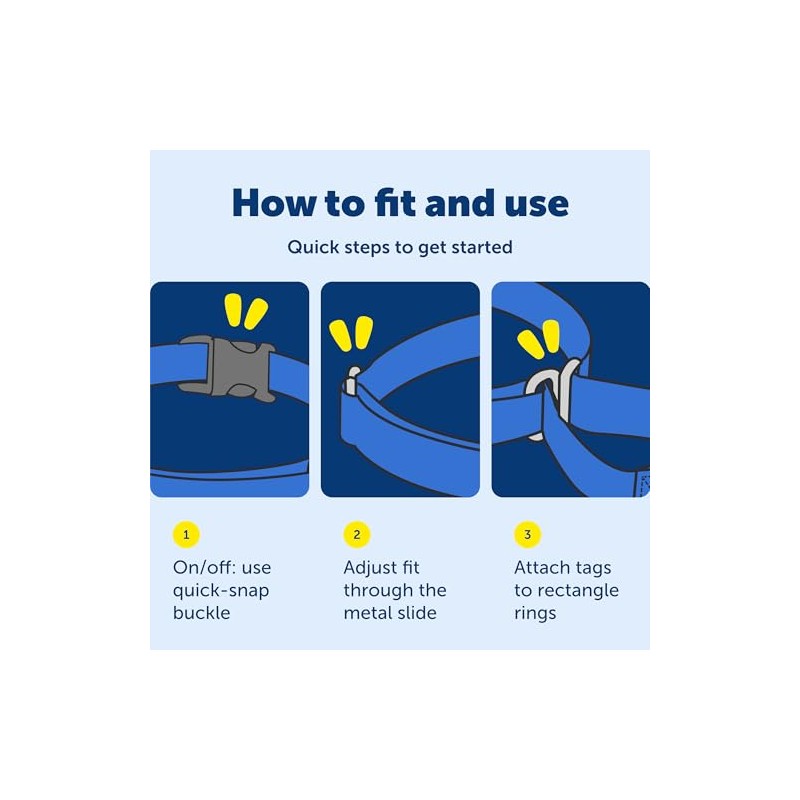 How to fit and use

Quick steps to get started

1

On/off: use quick-snap buckle

2

Adjust fit through the metal slide

3

Attach tags to rectangle rings