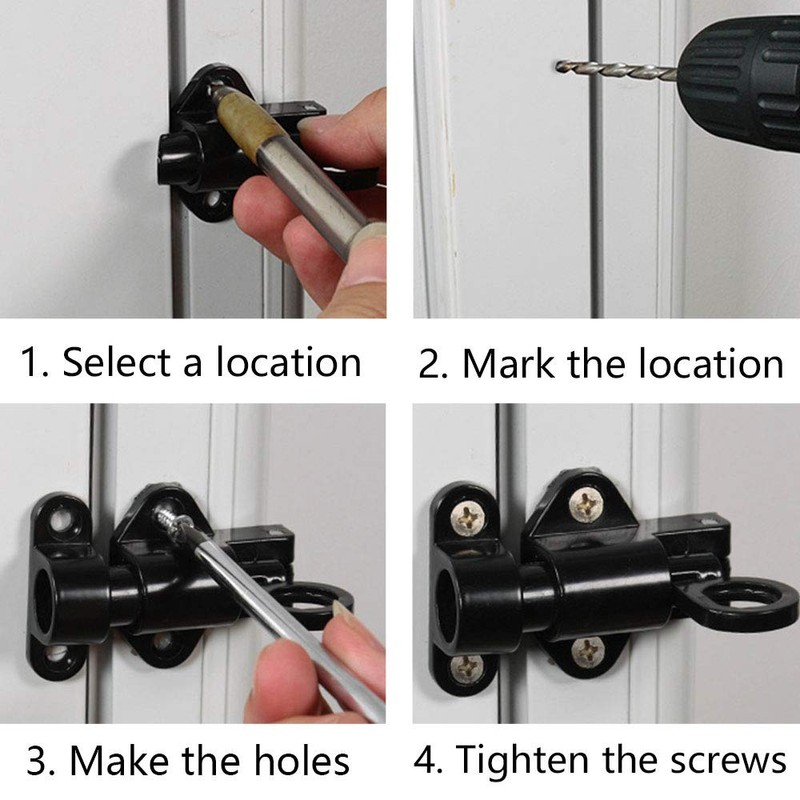 1. Select a location

2. Mark the location

3. Make the holes

4. Tighten the screws