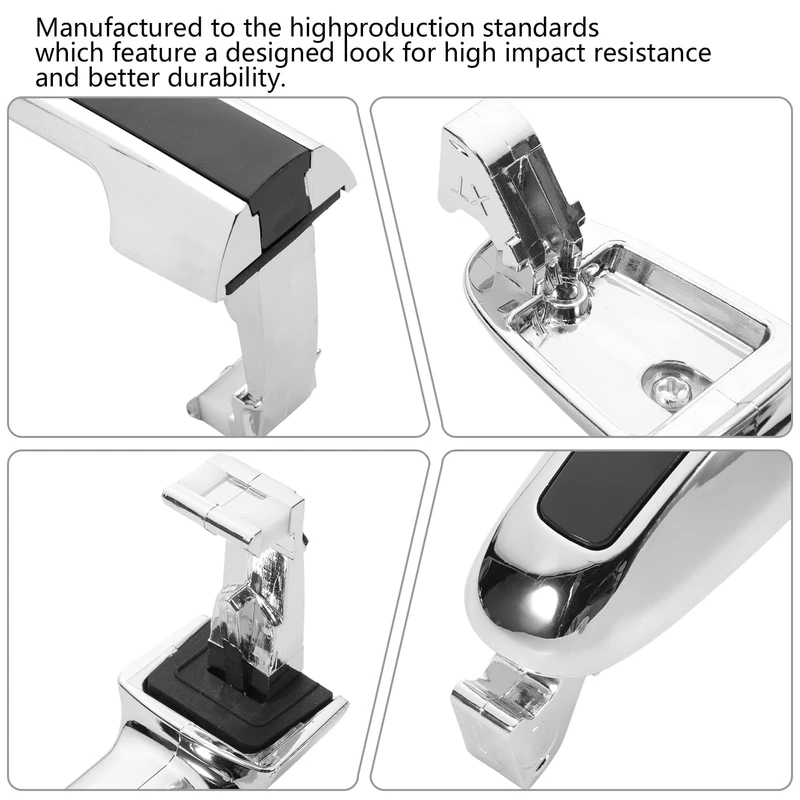 Manufactured to the highproduction standards which feature a designed look for high impact resistance and better durability.

LX