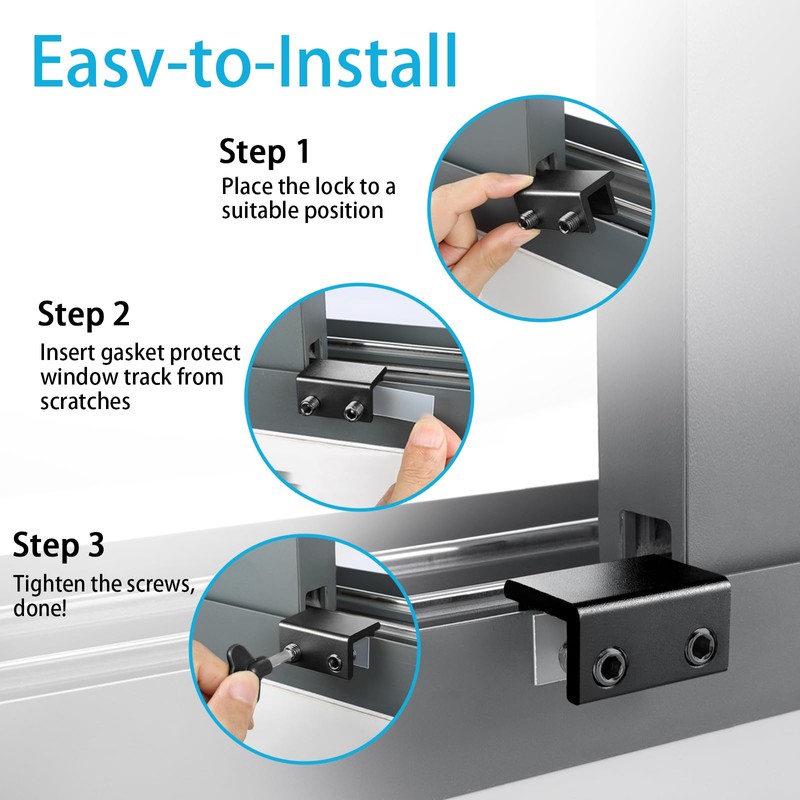 Easv-to-Install

Step 1
Place the lock to a suitable position

Step 2
Insert gasket protect window track from scratches

Step 3
Tighten the screws, done!