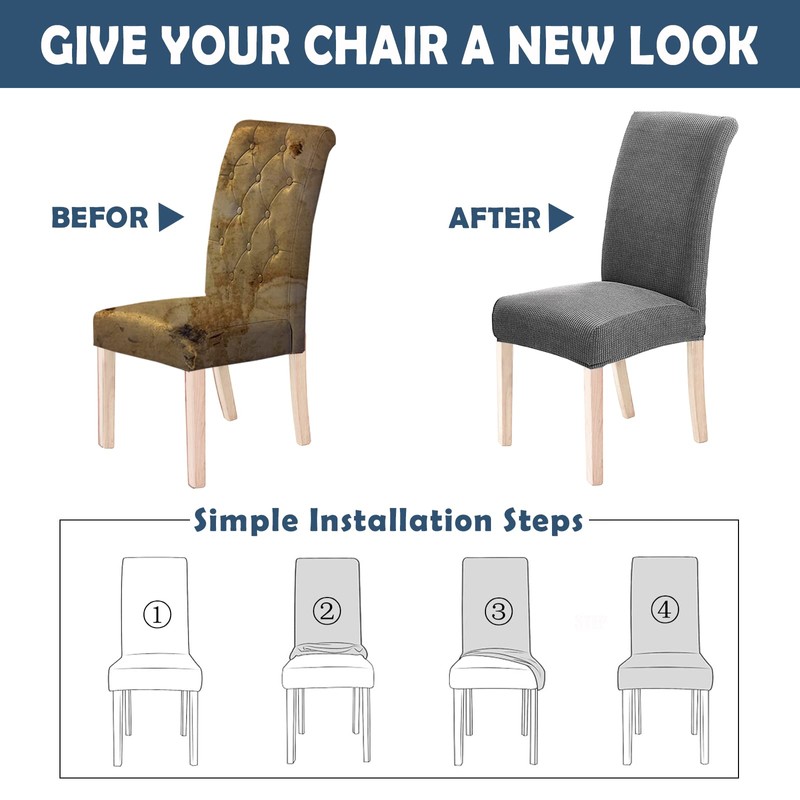 GIVE YOUR CHAIR A NEW LOOK

BEFOR

AFTER

Simple Installation Steps

①

②

③

④