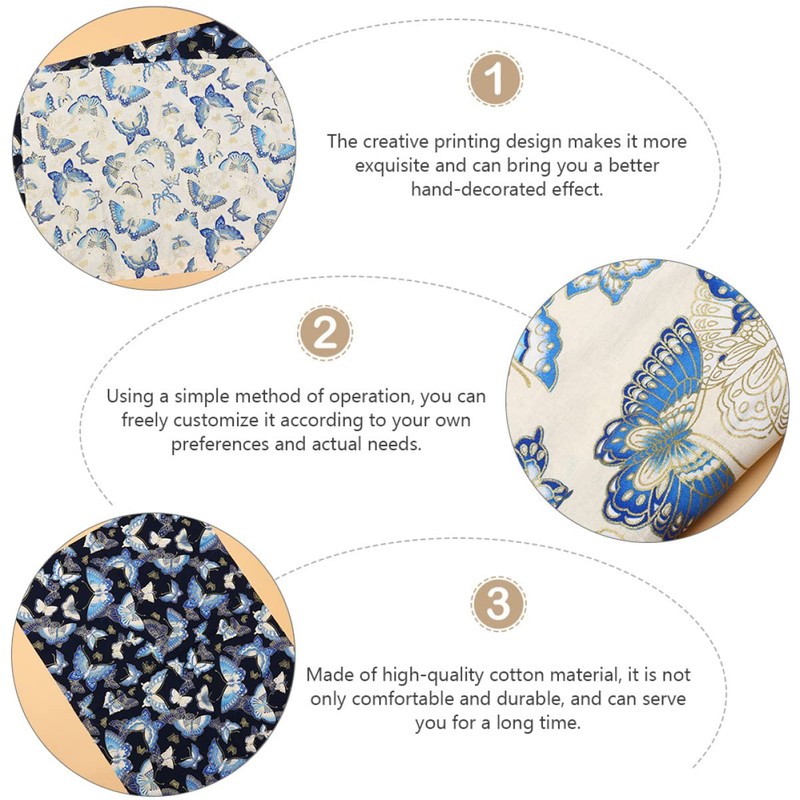 1

The creative printing design makes it more exquisite and can bring you a better hand-decorated effect.

2

Using a simple method of operation, you can freely customize it according to your own preferences and actual needs.

3

Made of high-quality cotton material, it is not only comfortable and durable, and can serve you for a long time.