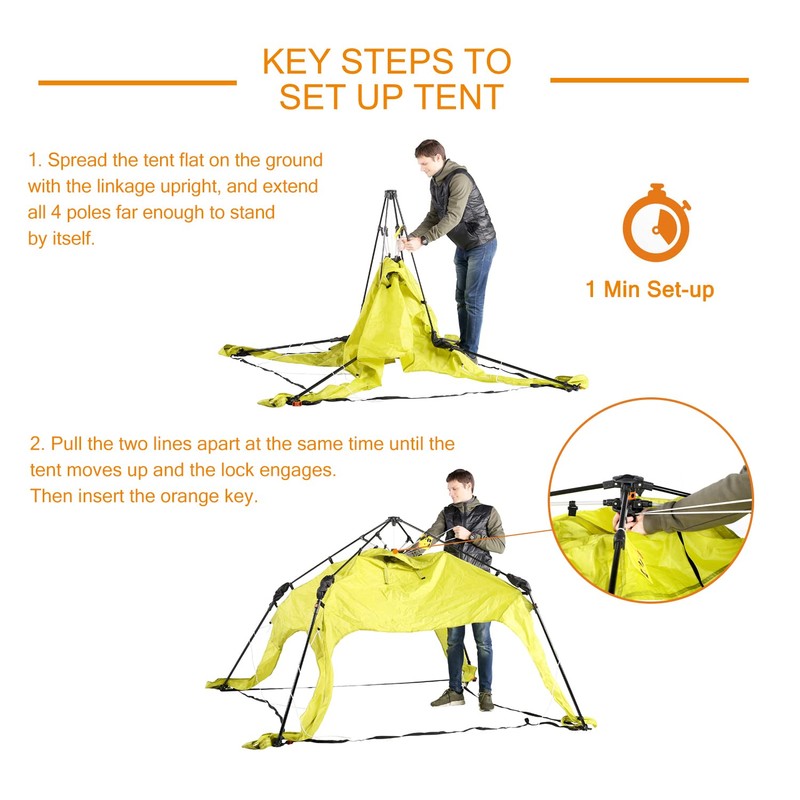 KEY STEPS TO SET UP TENT

1. Spread the tent flat on the ground with the linkage upright, and extend all 4 poles far enough to stand by itself.

1 Min Set-up

2. Pull the two lines apart at the same time until the tent moves up and the lock engages. Then insert the orange key.