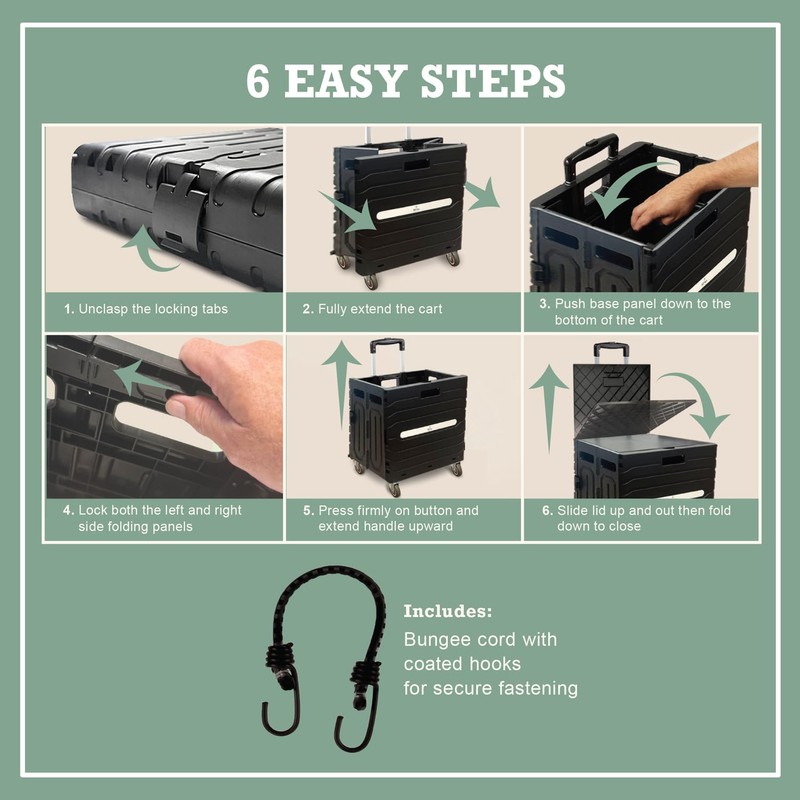 6 EASY STEPS

1. Unclasp the locking tabs

2. Fully extend the cart

3. Push base panel down to the bottom of the cart

4. Lock both the left and right side folding panels

5. Press firmly on button and extend handle upward

6. Slide lid up and out then fold down to close

Includes:
Bungee cord with coated hooks for secure fastening