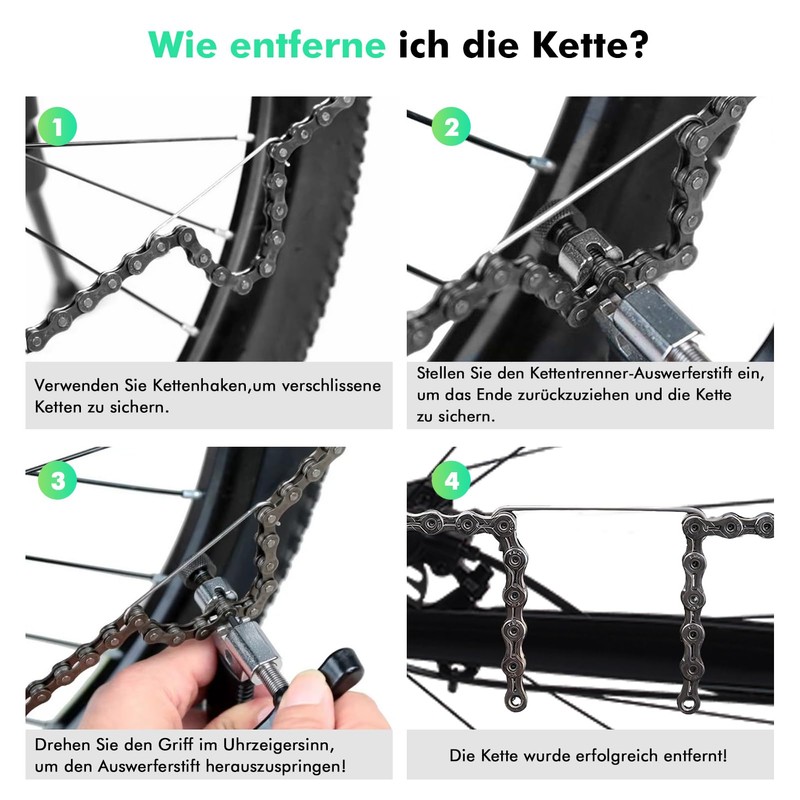 Wie entferne ich die Kette?

1

Verwenden Sie Kettenhaken,um verschlissene Ketten zu sichern.

2

Stellen Sie den Kettentrenner-Auswerferstift ein, um das Ende zurückzuziehen und die Kette zu sichern.

3

Drehen Sie den Griff im Uhrzeigersinn, um den Auswerferstift herauszuspringen!

4

Die Kette wurde erfolgreich entfernt!