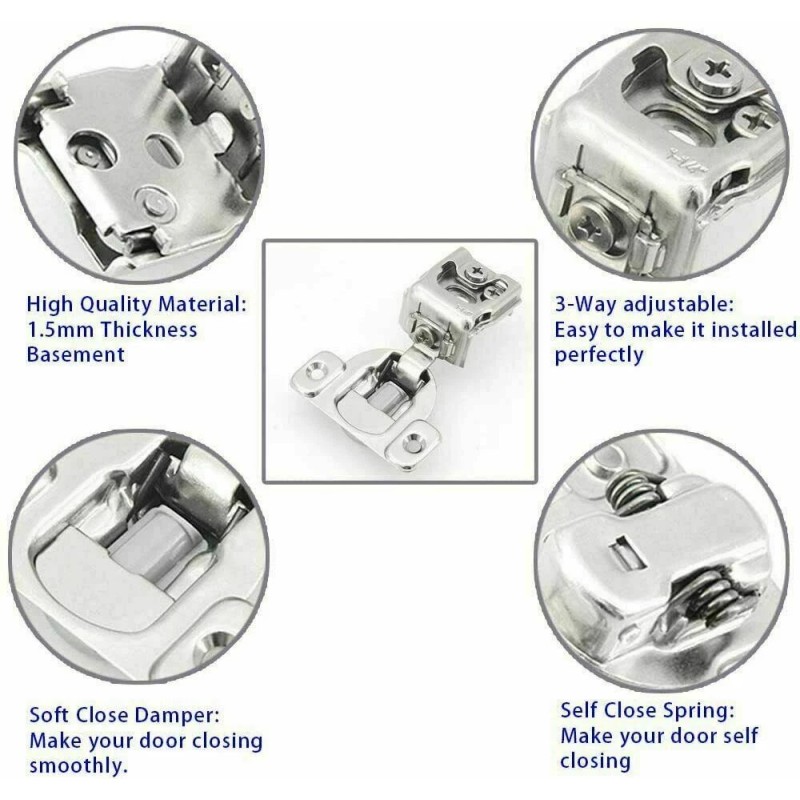 High Quality Material:
1.5mm Thickness
Basement

3-Way adjustable:
Easy to make it installed
perfectly

Soft Close Damper:
Make your door closing
smoothly.

Self Close Spring:
Make your door self
closing