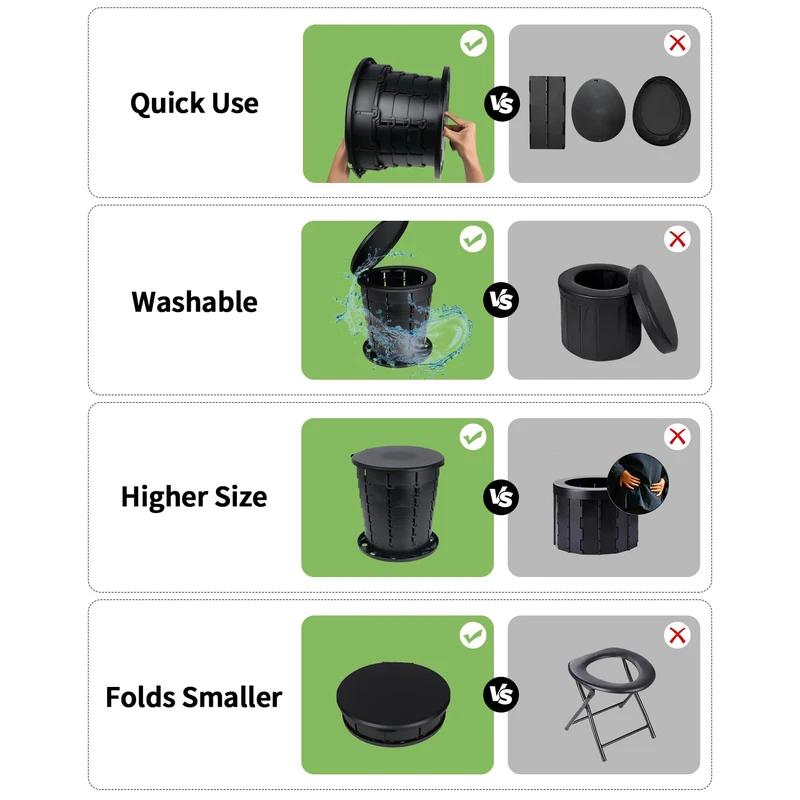 Quick Use

VS

Washable

VS

Higher Size

VS

Folds Smaller

VS