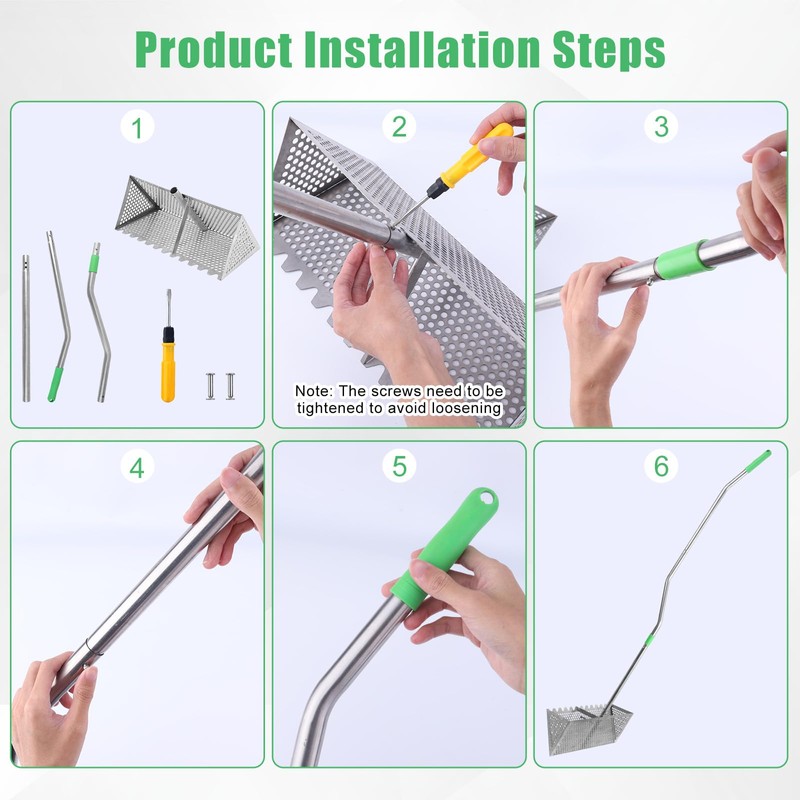 Product Installation Steps

1

2

Note: The screws need to be tightened to avoid loosening

3

4

5

6