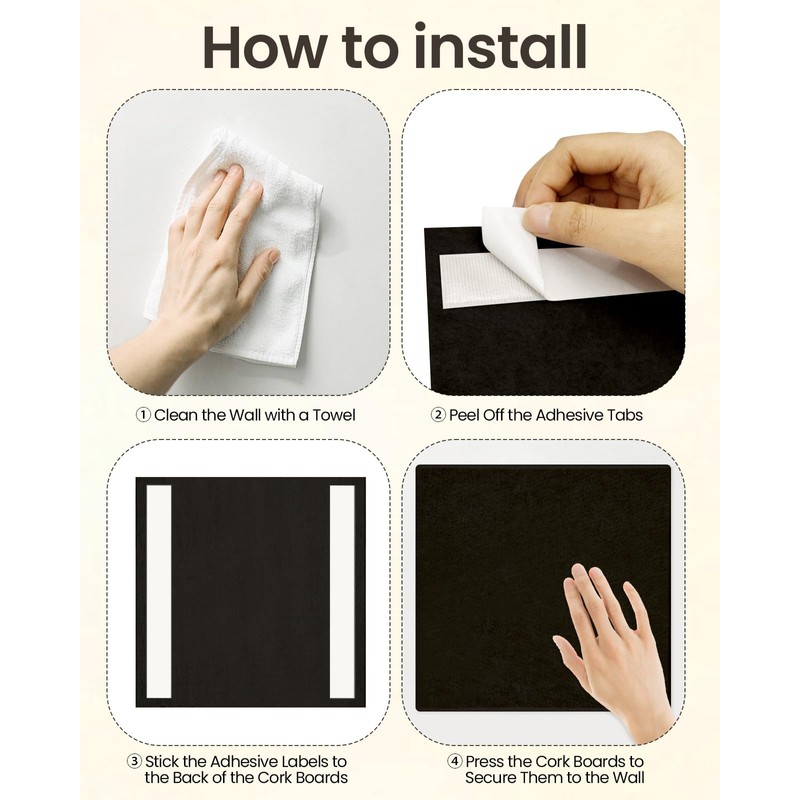 How to install

① Clean the Wall with a Towel

② Peel Off the Adhesive Tabs

③ Stick the Adhesive Labels to the Back of the Cork Boards

④ Press the Cork Boards to Secure Them to the Wall