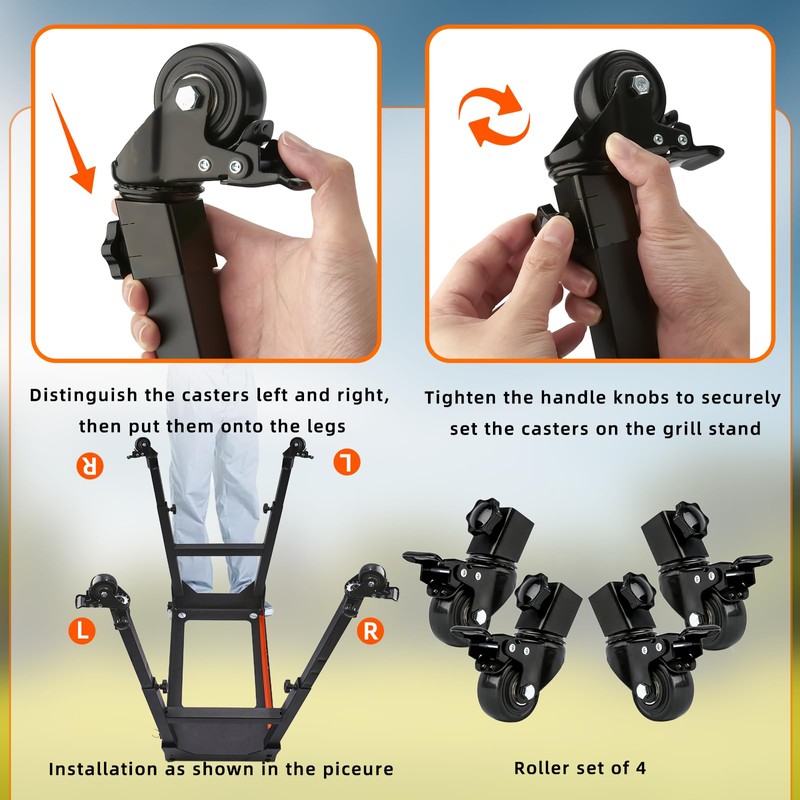 Distinguish the casters left and right, then put them onto the legs

Tighten the handle knobs to securely set the casters on the grill stand

R

L

L

R

Installation as shown in the piceure

Roller set of 4