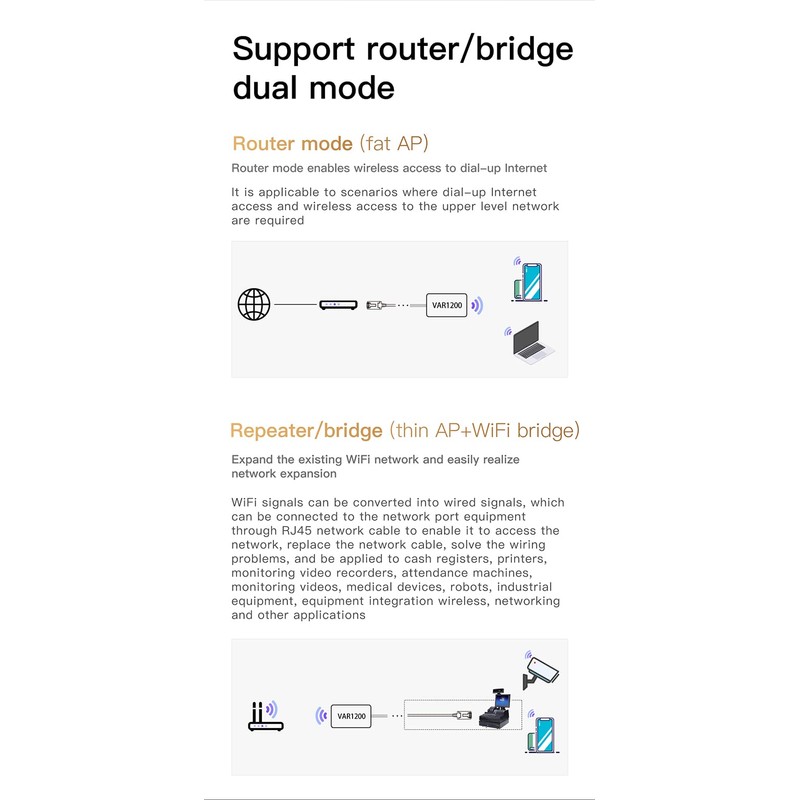 Support router/bridge dual mode

Router mode (fat AP)

Router mode enables wireless access to dial-up Internet

It is applicable to scenarios where dial-up Internet access and wireless access to the upper level network are required

VAR1200

Repeater/bridge (thin AP+WiFi bridge)

Expand the existing WiFi network and easily realize network expansion

WiFi signals can be converted into wired signals, which can be connected to the network port equipment through RJ45 network cable to enable it to access the network, replace the network cable, solve the wiring problems, and be applied to cash registers, printers, monitoring video recorders, attendance machines, monitoring videos, medical devices, robots, industrial equipment, equipment integration wireless, networking and other applications

VAR1200