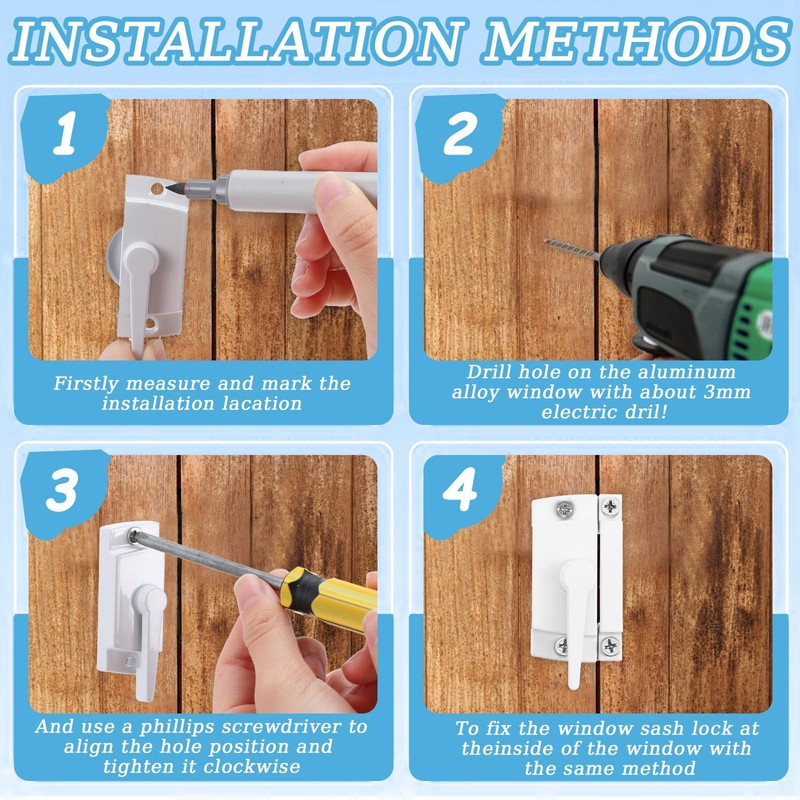 INSTALLATION METHODS

1

Firstly measure and mark the installation lacation

2

Drill hole on the aluminum alloy window with about 3mm electric dril!

3

And use a phillips screwdriver to align the hole position and tighten it clockwise

4

To fix the window sash lock at theinside of the window with the same method